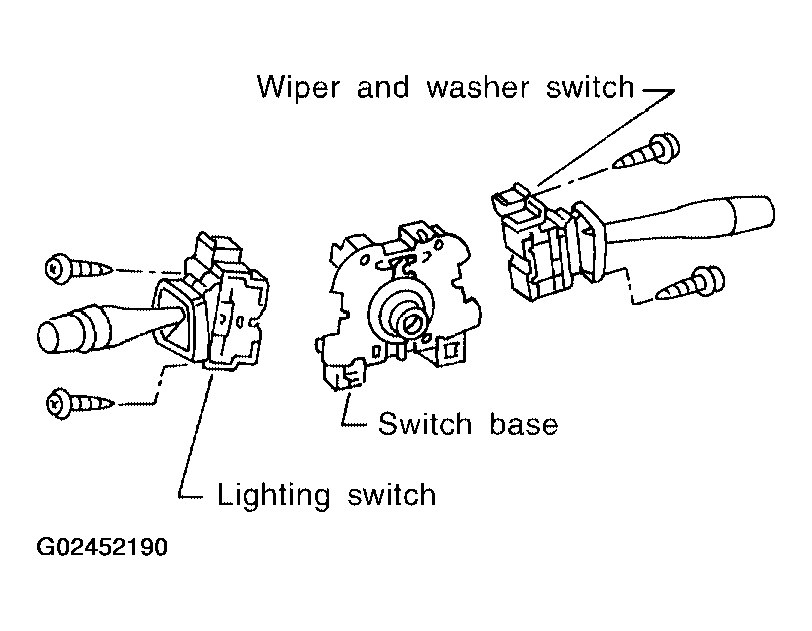 Wiper and washer switch

Switch base

Lighting switch

G02452190