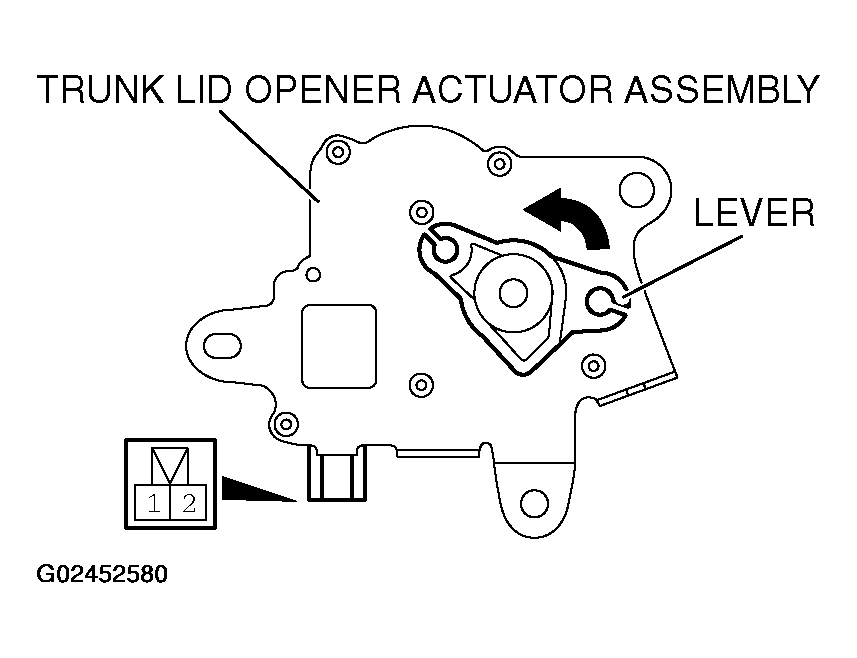 TRUNK LID OPENER ACTUATOR ASSEMBLY

LEVER

1 2

G02452580