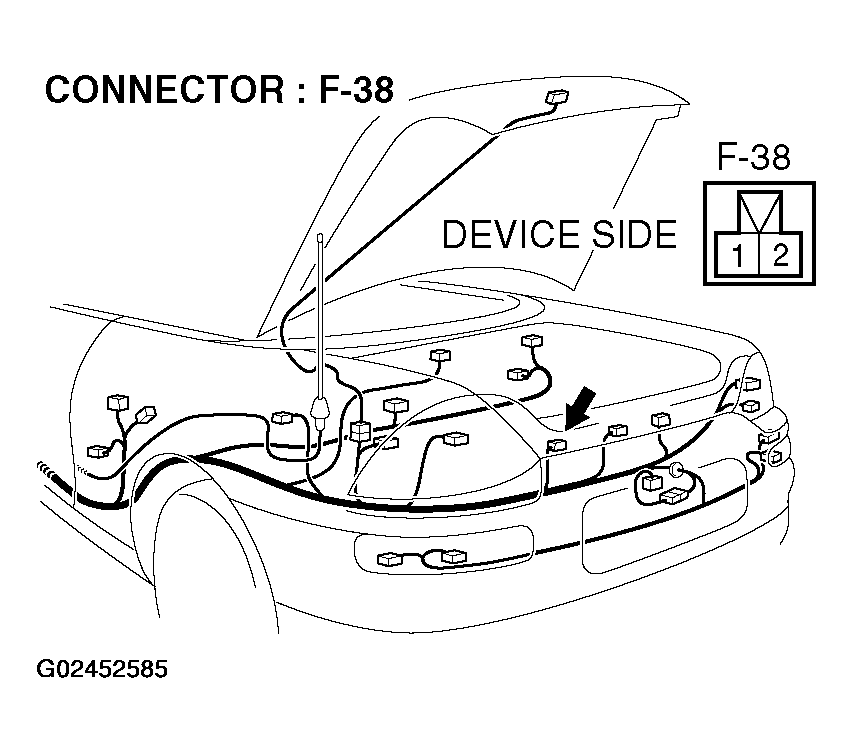 CONNECTOR : F-38

F-38

DEVICE SIDE

1 2

G02452585