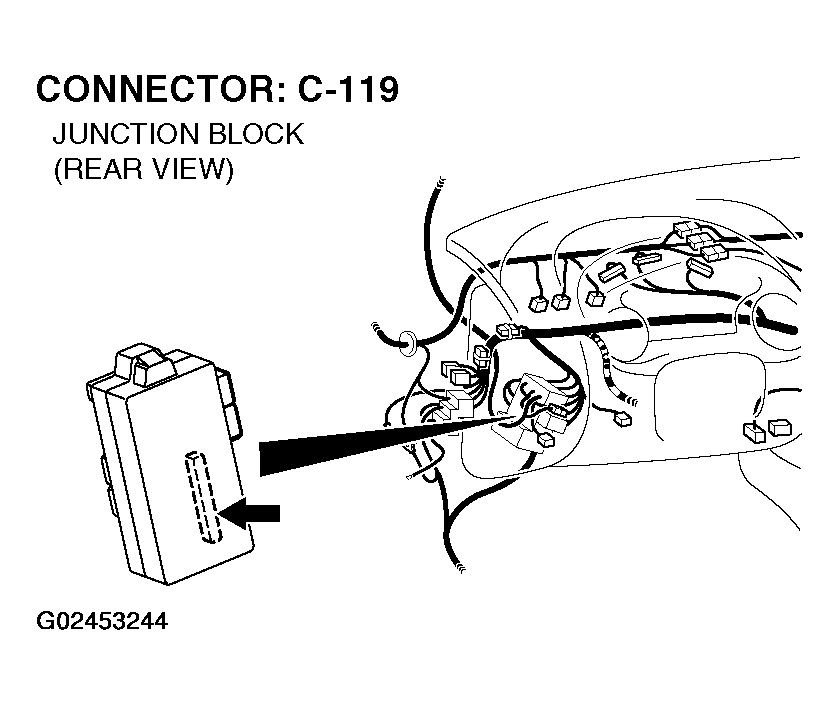 CONNECTOR: C-119
JUNCTION BLOCK
(REAR VIEW)

G02453244