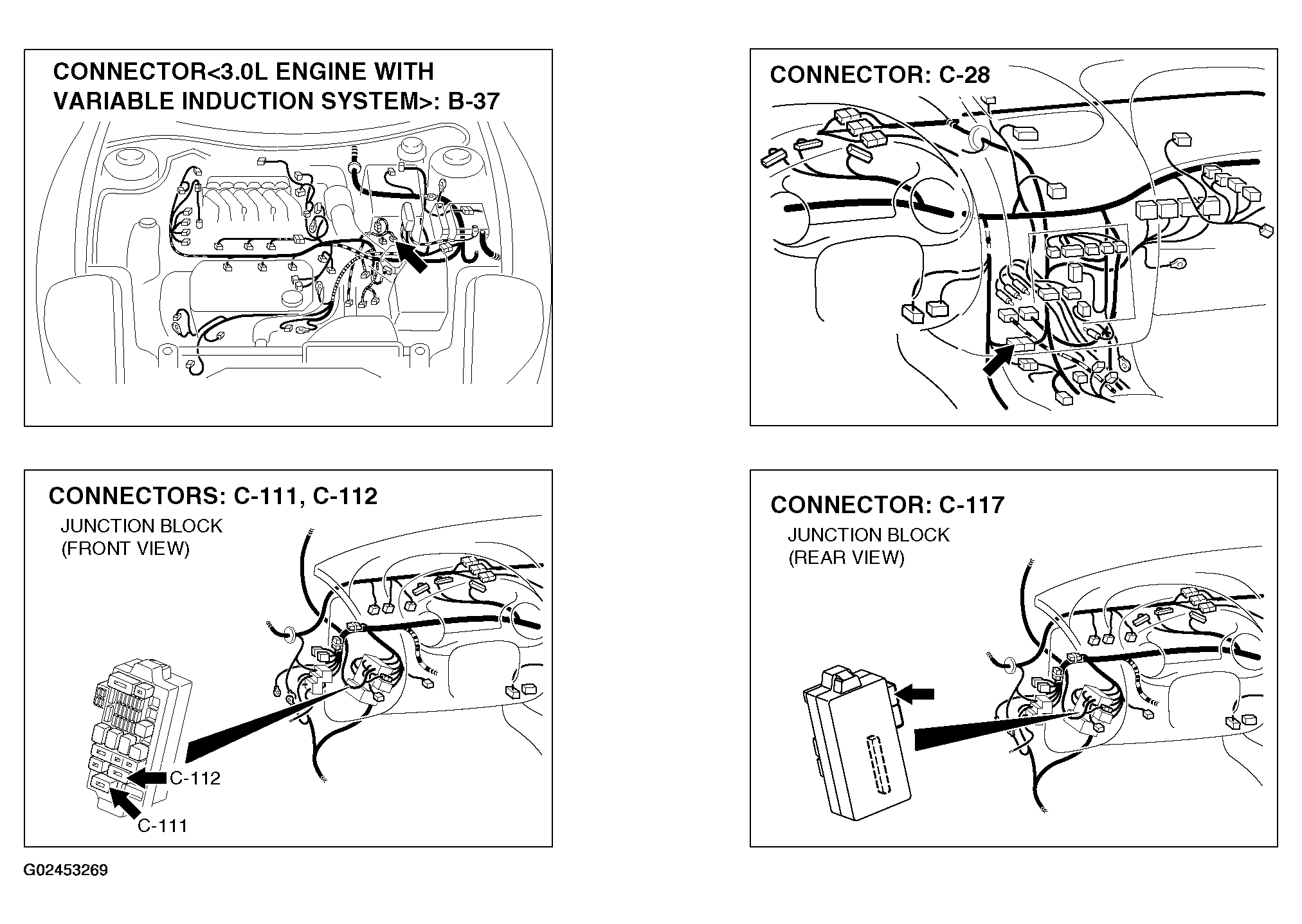 CONNECTOR<3.0L ENGINE WITH VARIABLE INDUCTION SYSTEM>: B-37

CONNECTOR: C-28

CONNECTORS: C-111, C-112

JUNCTION BLOCK
(FRONT VIEW)

C-112

C-111

CONNECTOR: C-117

JUNCTION BLOCK
(REAR VIEW)

G02453269