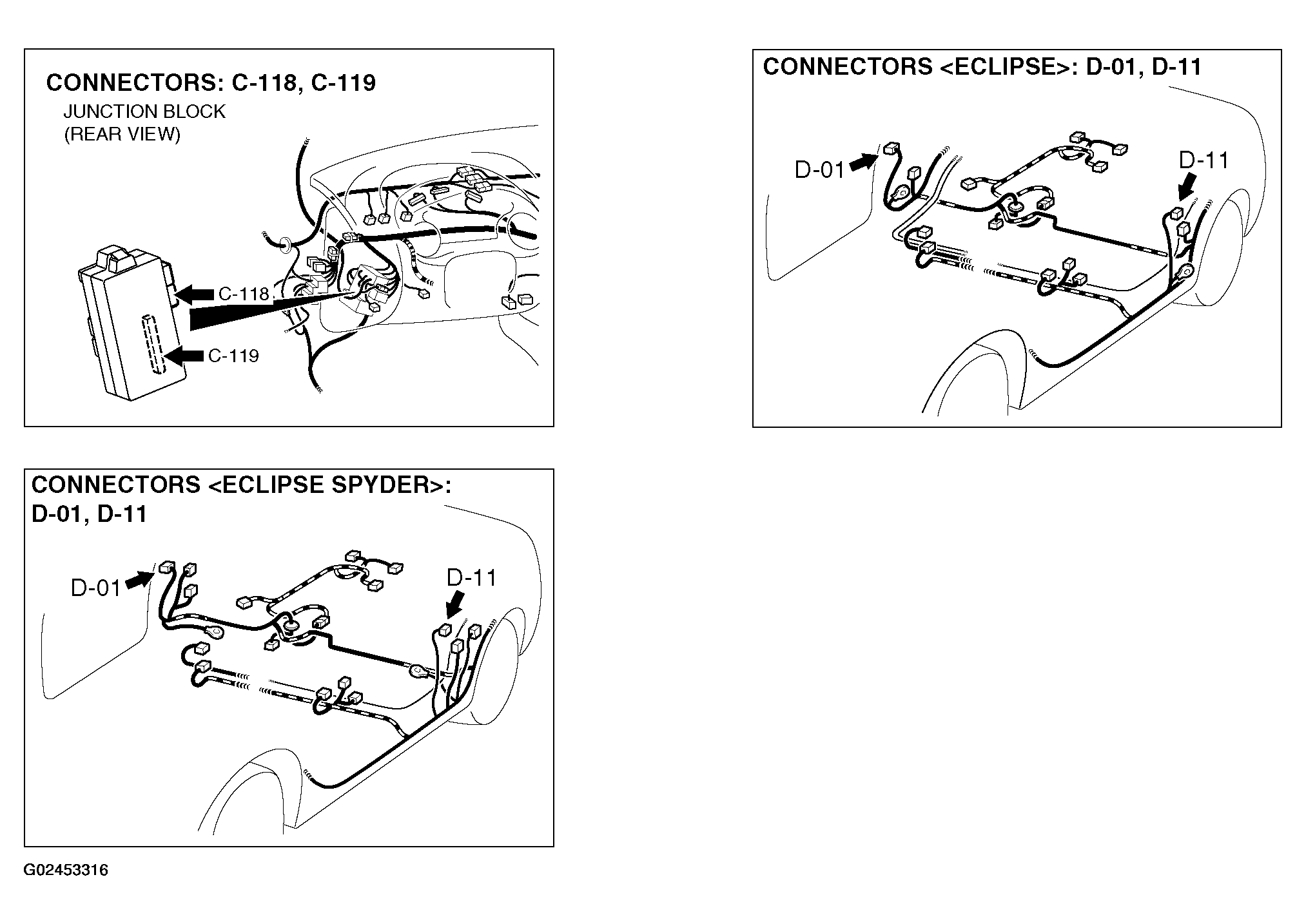 CONNECTORS: C-118, C-119
JUNCTION BLOCK
(REAR VIEW)

C-118

C-119

CONNECTORS <ECLIPSE>: D-01, D-11

D-01

D-11

CONNECTORS <ECLIPSE SPYDER>:
D-01, D-11

D-01

D-11

G02453316