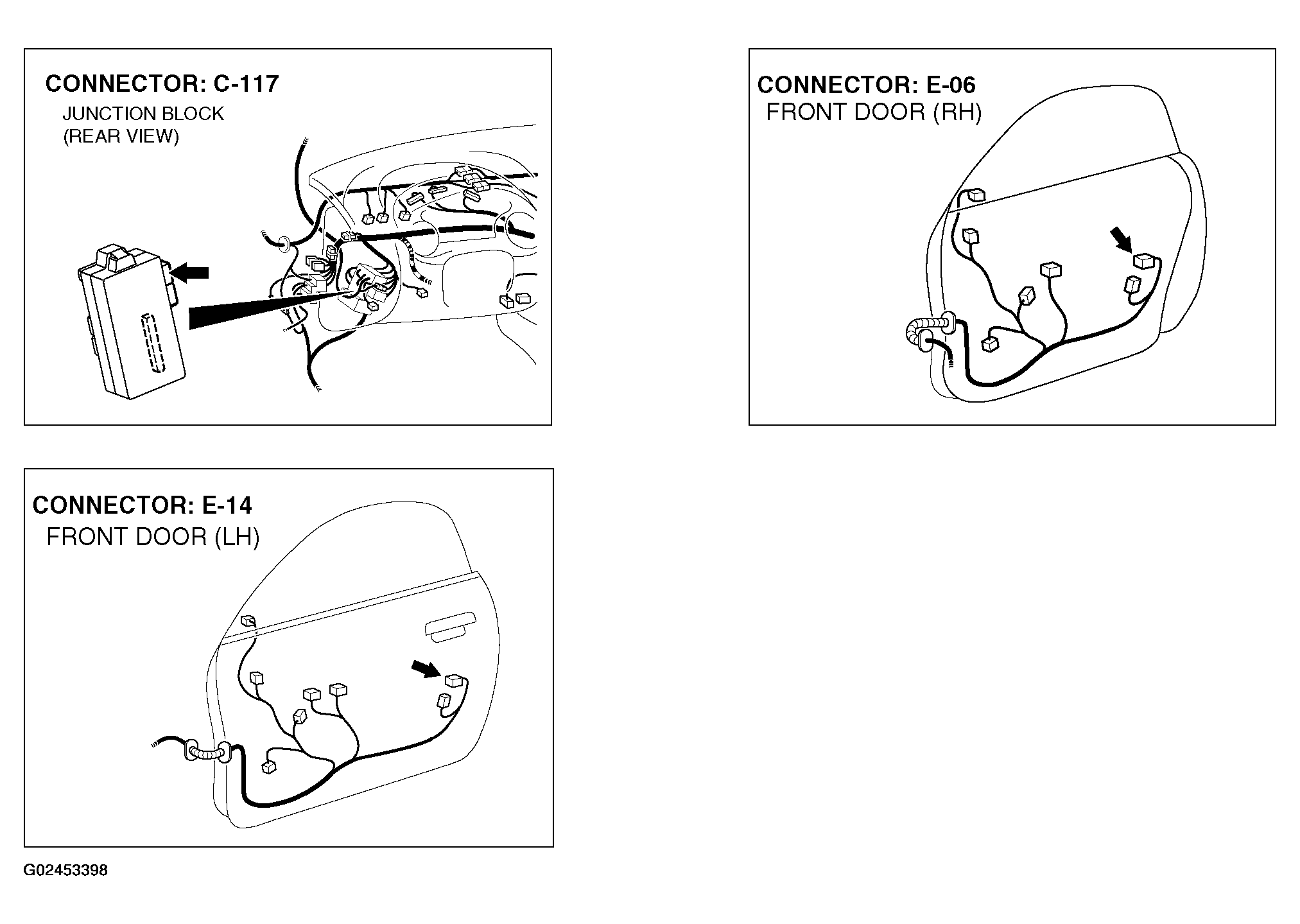 CONNECTOR: C-117
JUNCTION BLOCK
(REAR VIEW)

CONNECTOR: E-06
FRONT DOOR (RH)

CONNECTOR: E-14
FRONT DOOR (LH)

G02453398