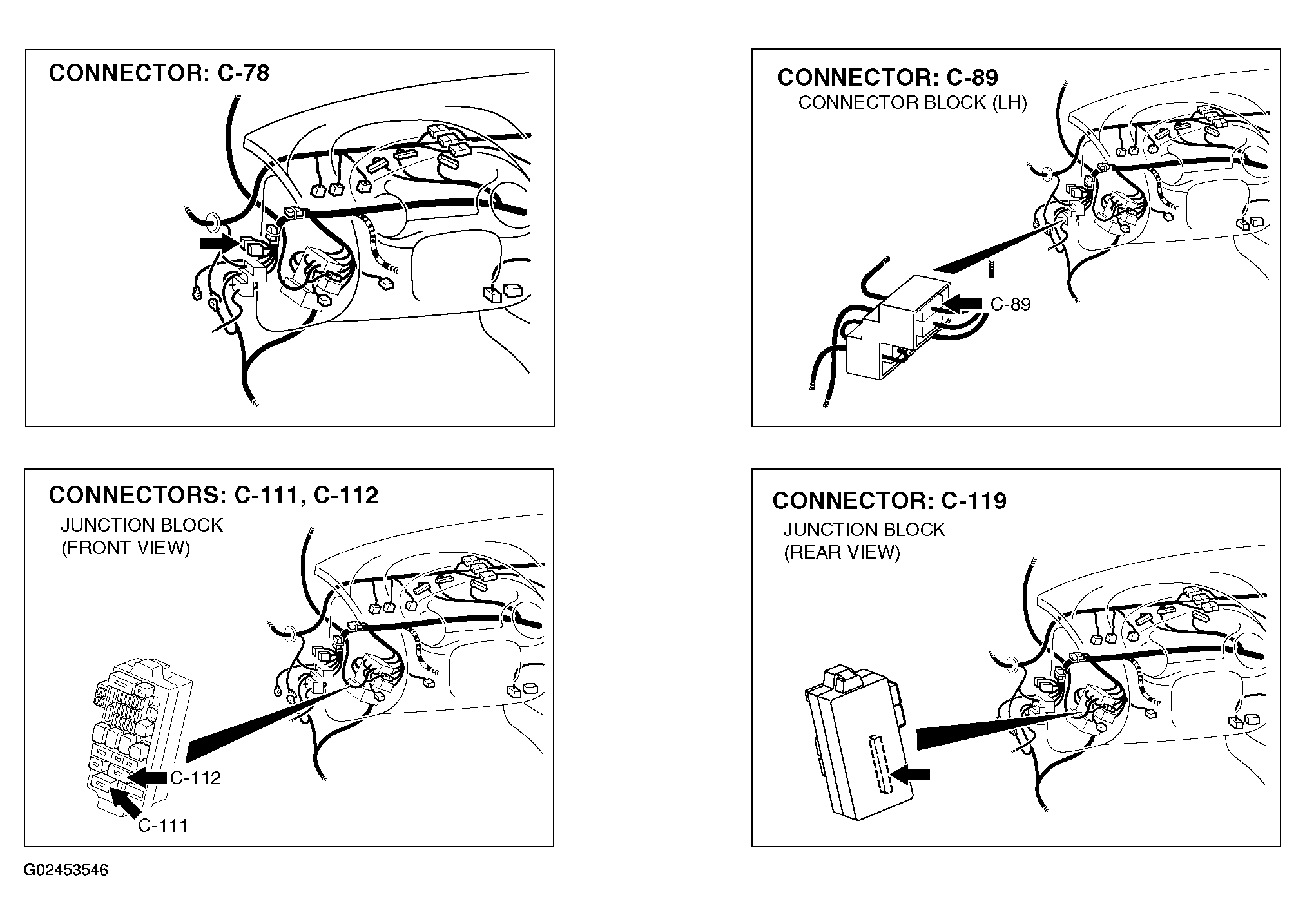 CONNECTOR: C-78

CONNECTOR: C-89
CONNECTOR BLOCK (LH)

C-89

CONNECTORS: C-111, C-112
JUNCTION BLOCK
(FRONT VIEW)

C-112
C-111

CONNECTOR: C-119
JUNCTION BLOCK
(REAR VIEW)

G02453546