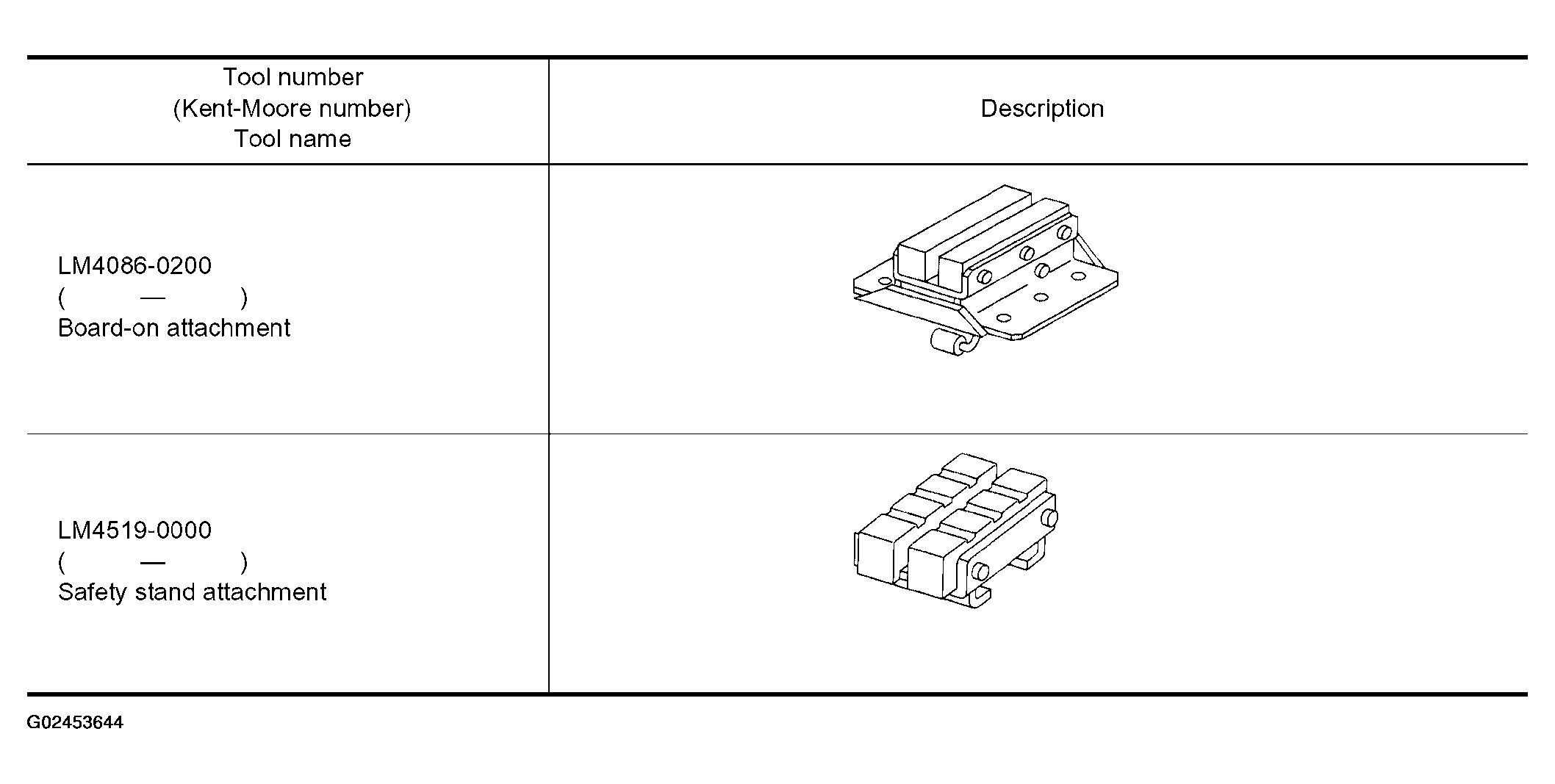 | Tool number (Kent-Moore number) Tool name | Description |
|---|---|
| LM4086-0200 ( — ) Board-on attachment | |
| LM4519-0000 ( — ) Safety stand attachment | |

G02453644