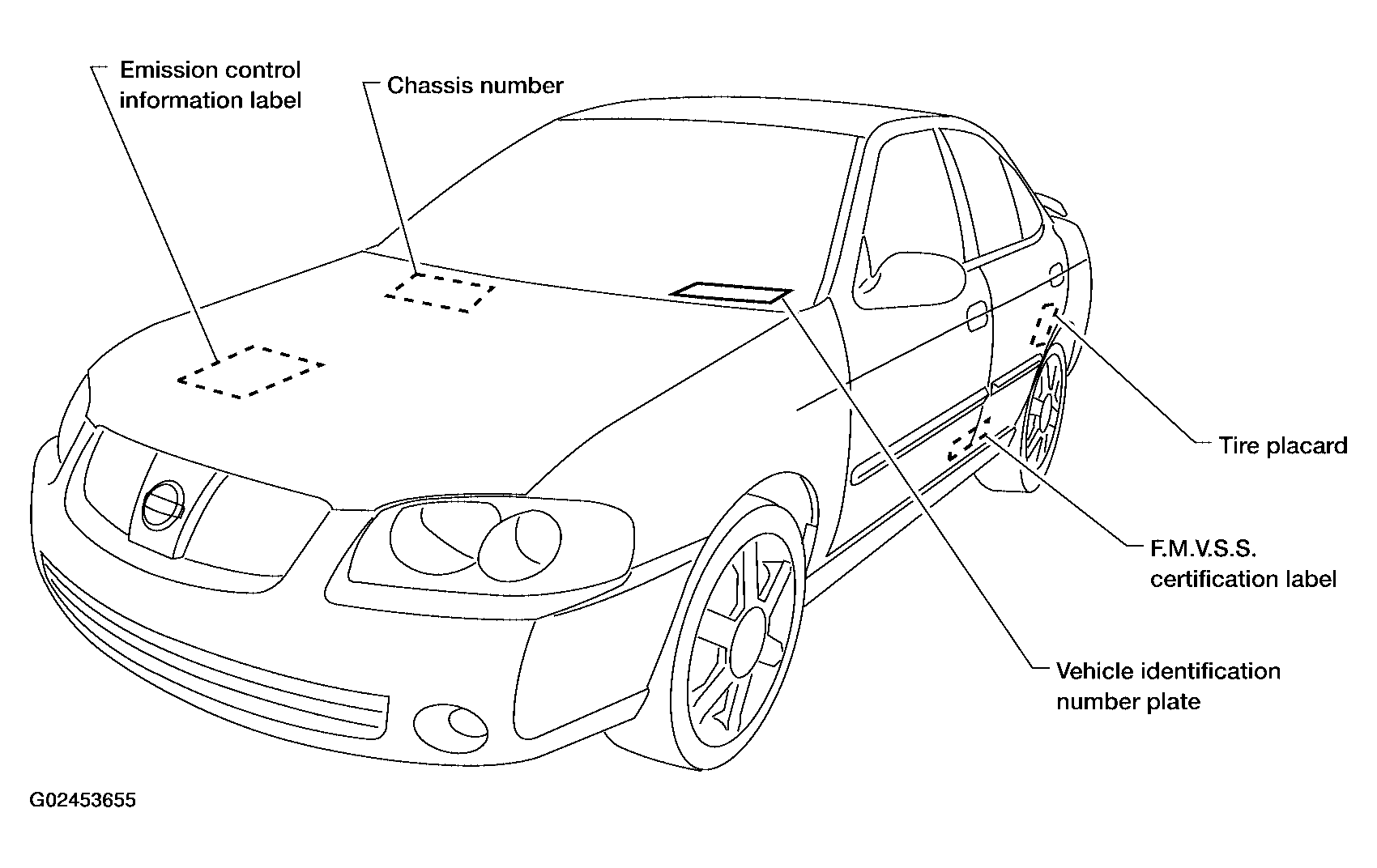 Emission control information label

Chassis number

Tire placard

F.M.V.S.S. certification label

Vehicle identification number plate

G02453655