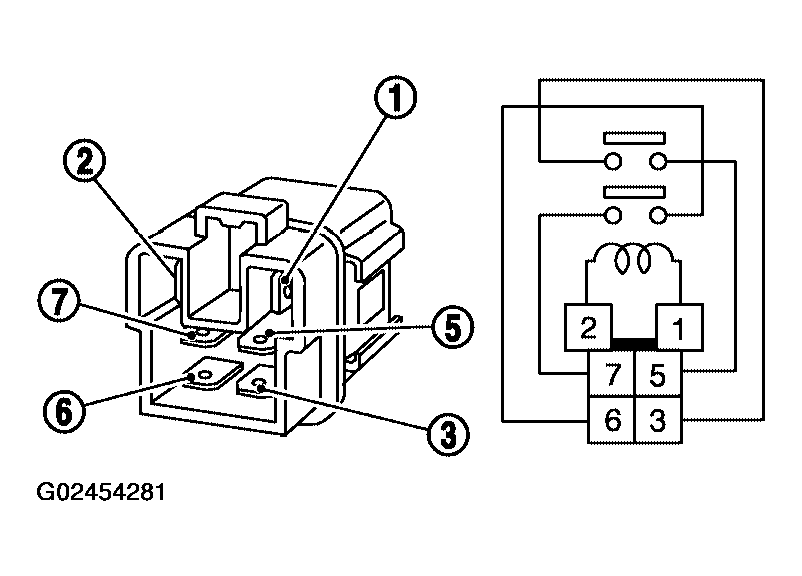 1
2
7
5
6
3
2
1
7
5
6
3
G02454281