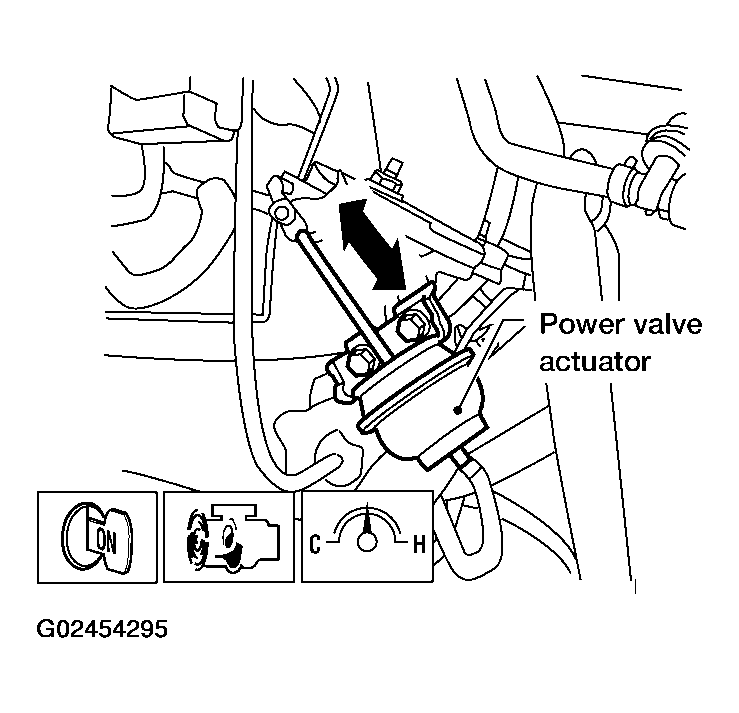 Power valve actuator

ON

C

H

G02454295