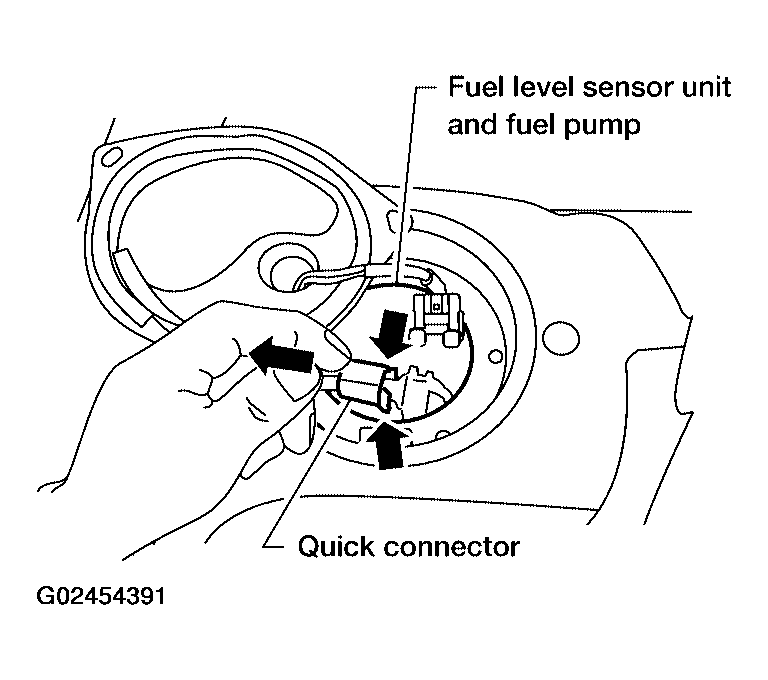 Fuel level sensor unit and fuel pump

Quick connector

G02454391