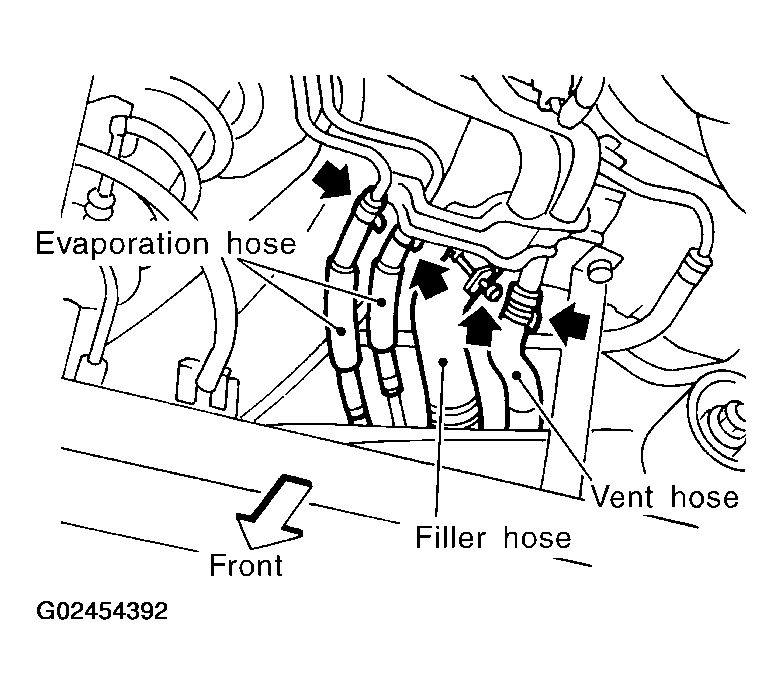 Evaporation hose
Vent hose
Filler hose
Front
G02454392