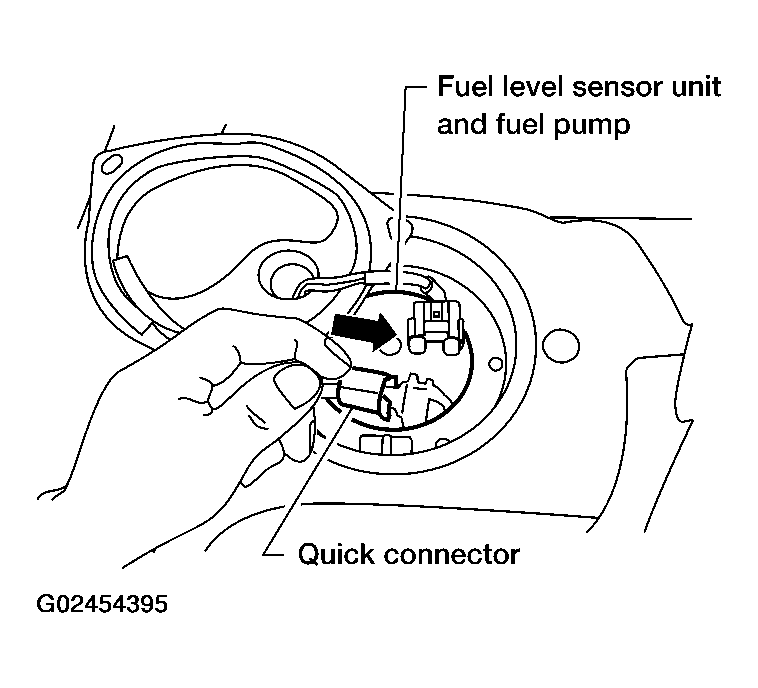 Fuel level sensor unit and fuel pump

Quick connector

G02454395