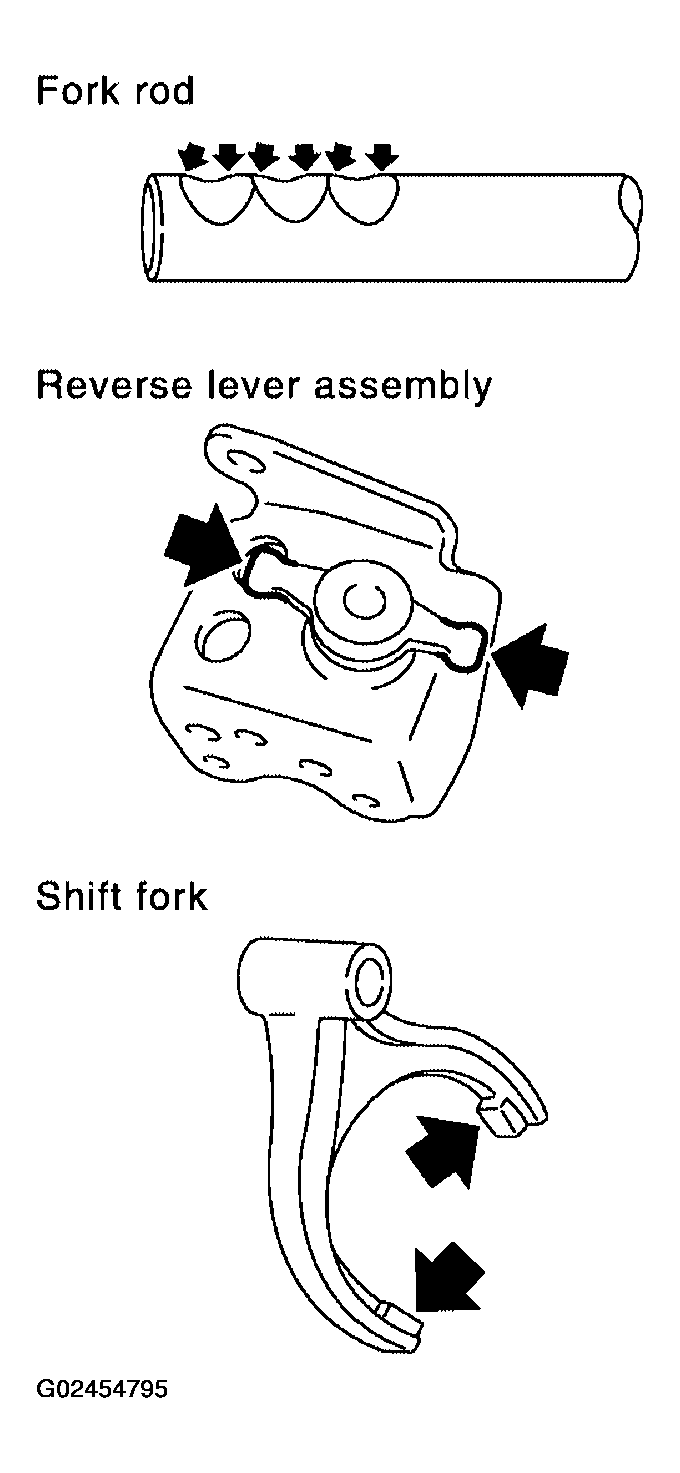 Fork rod

Reverse lever assembly

Shift fork

G02454795