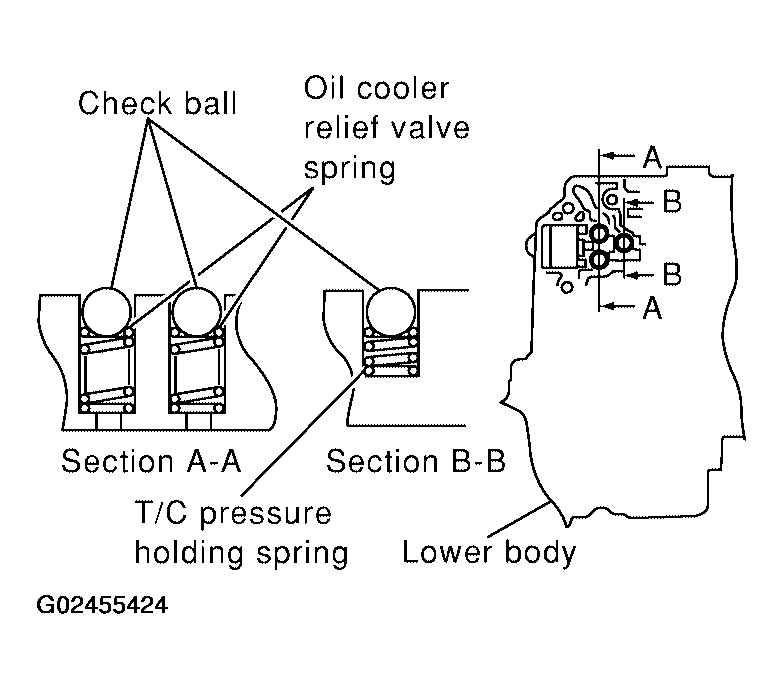 Check ball

Oil cooler relief valve spring

A

B

B

A

Section A-A

Section B-B

T/C pressure holding spring

Lower body

G02455424