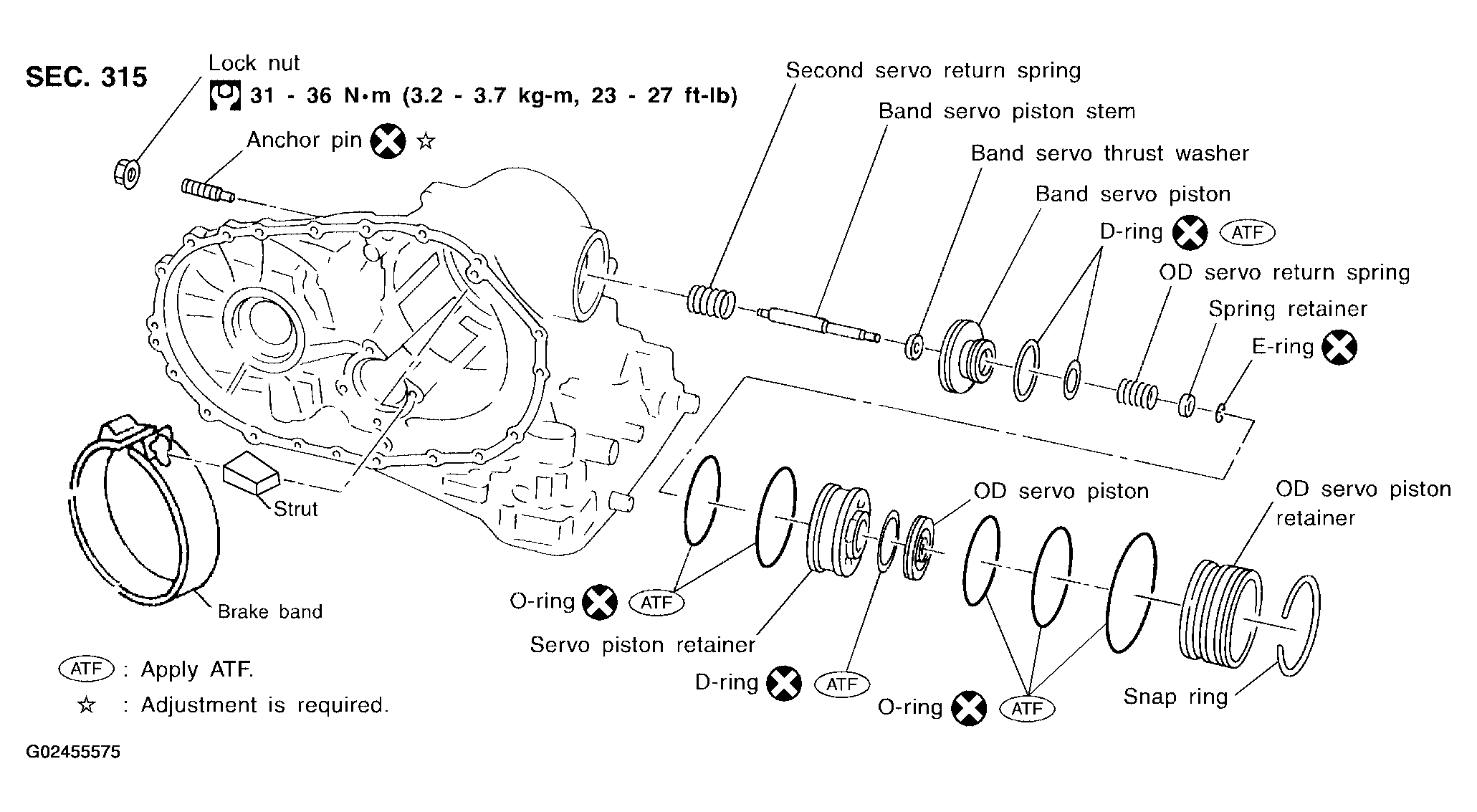 SEC. 315

Lock nut
31 - 36 N·m (3.2 - 3.7 kg-m, 23 - 27 ft-lb)

Anchor pin ☆

Second servo return spring

Band servo piston stem

Band servo thrust washer

Band servo piston

D-ring ATF

OD servo return spring

Spring retainer

E-ring

Strut

Brake band

OD servo piston

OD servo piston retainer

O-ring ATF

Servo piston retainer

D-ring ATF

O-ring ATF

Snap ring

ATF : Apply ATF.
☆ : Adjustment is required.

G02455575