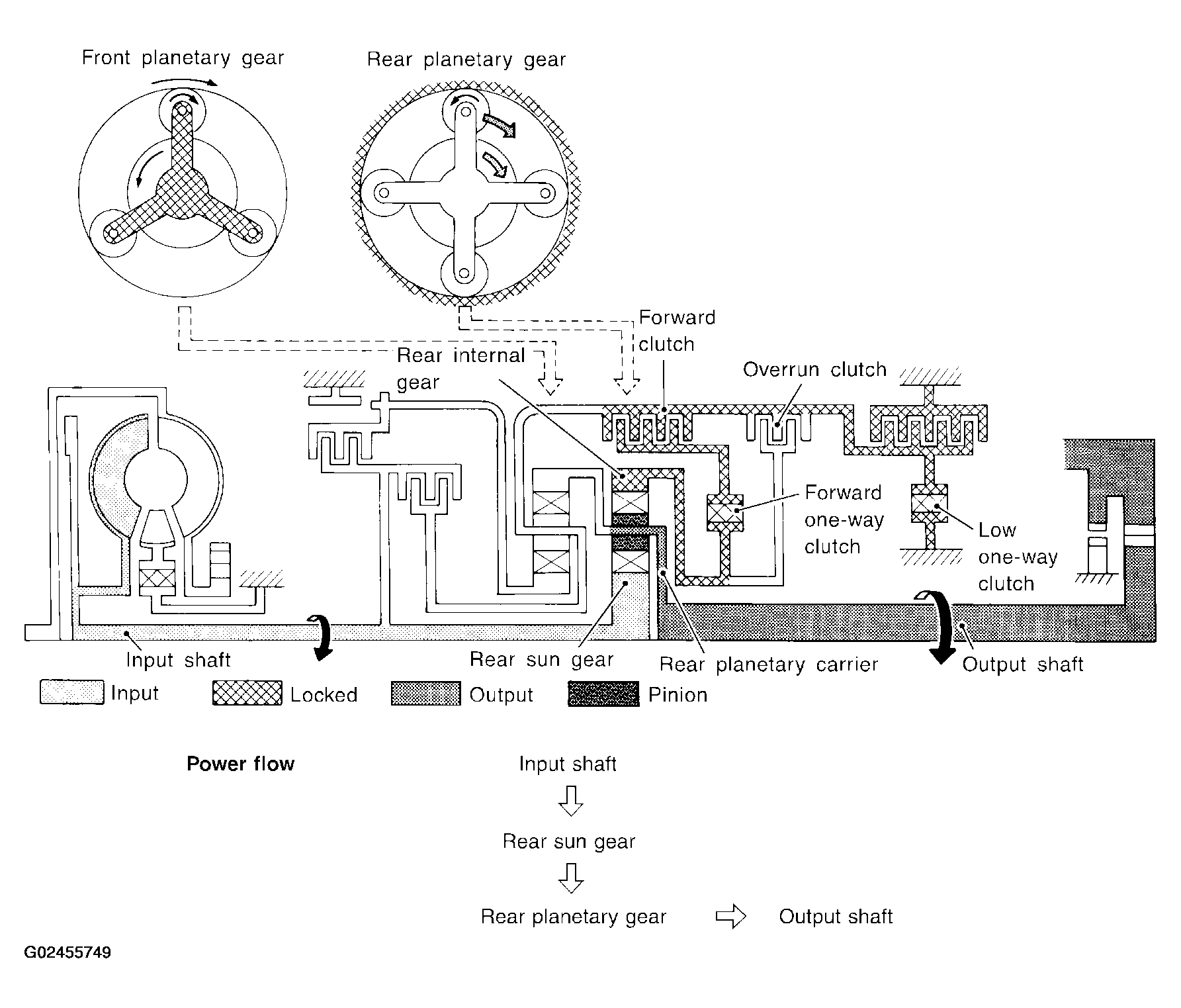 Front planetary gear

Rear planetary gear

Forward clutch

Rear internal gear

Overrun clutch

Forward one-way clutch

Low one-way clutch

Input shaft

Rear sun gear

Rear planetary carrier

Output shaft

Input

Locked

Output

Pinion

Power flow

Input shaft

Rear sun gear

Rear planetary gear

Output shaft

G02455749