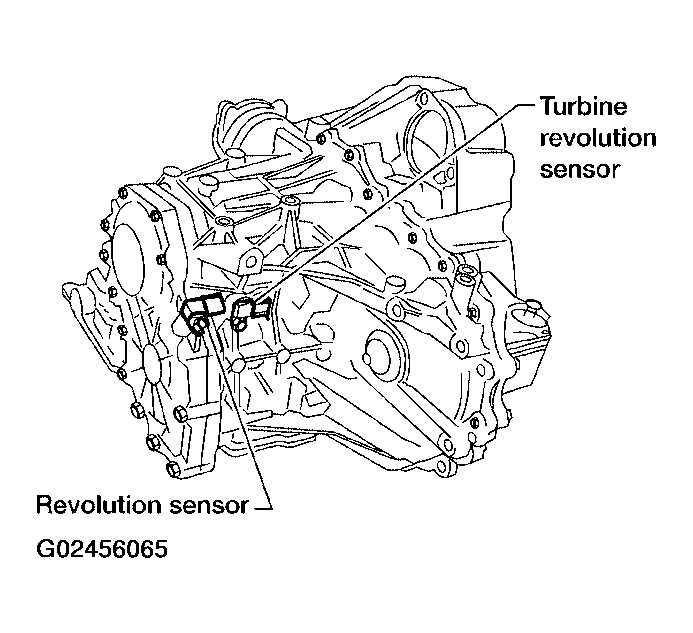 Turbine revolution sensor

Revolution sensor

G02456065