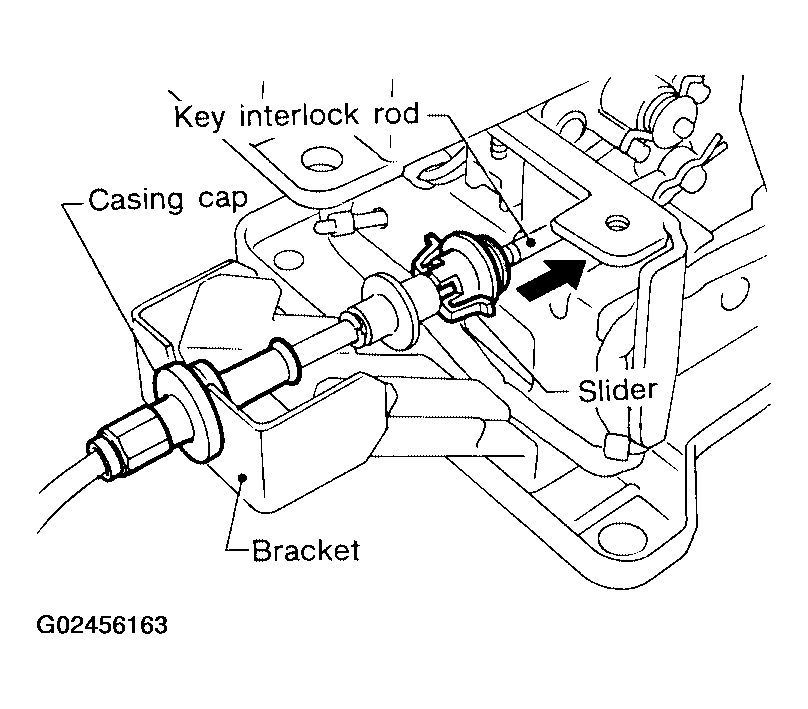 Key interlock rod

Casing cap

Slider

Bracket

G02456163