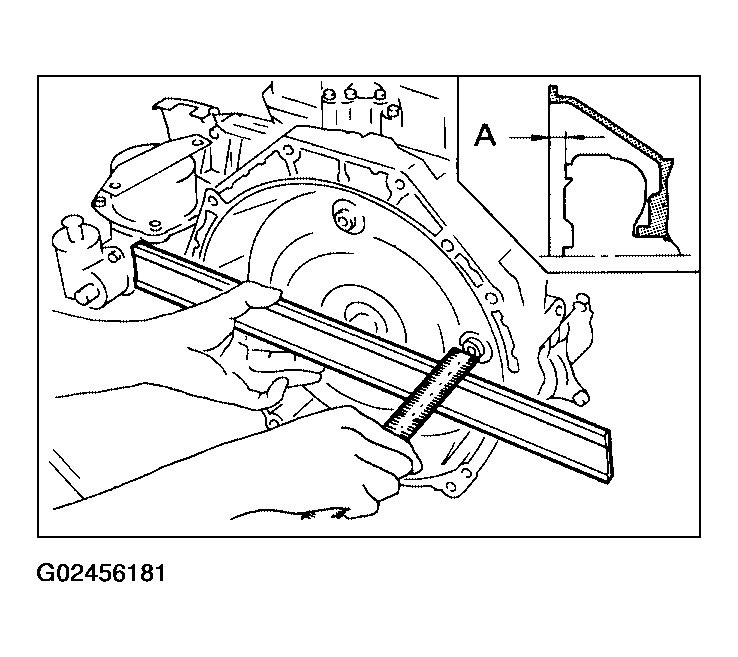 A

G02456181