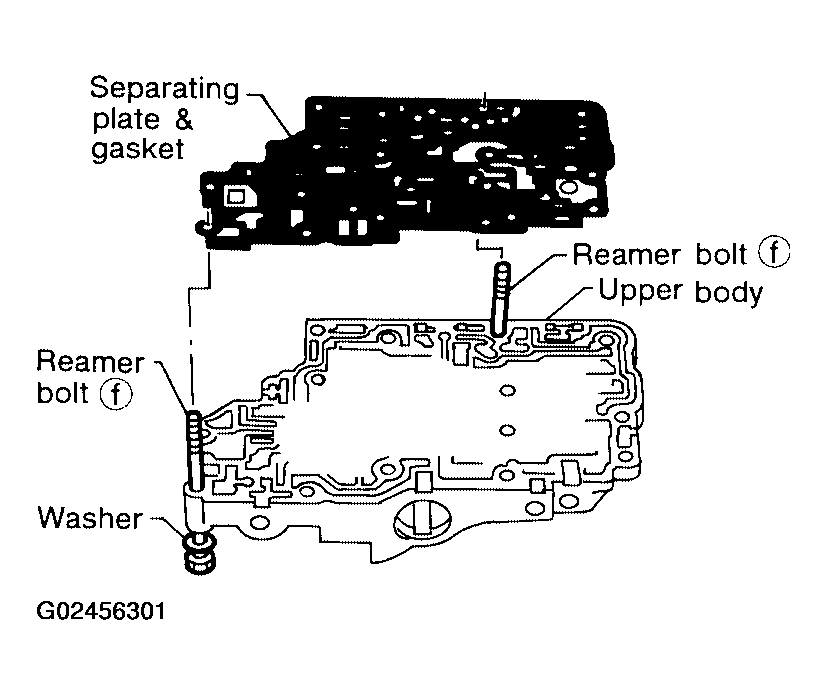 Separating plate & gasket

Reamer bolt ⓕ

Upper body

Reamer bolt ⓕ

Washer

G02456301