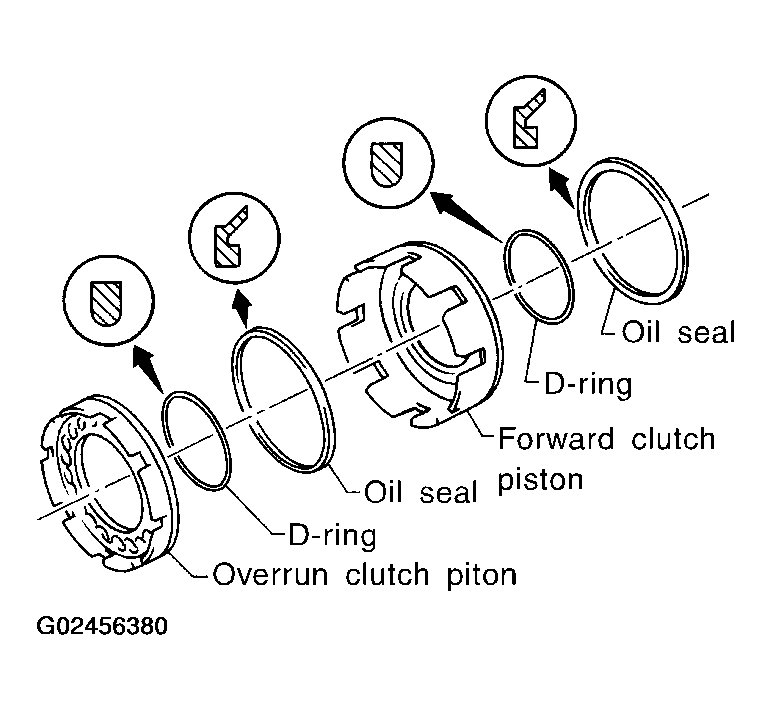 Oil seal

D-ring

Forward clutch piston

Oil seal

D-ring

Overrun clutch piton

G02456380