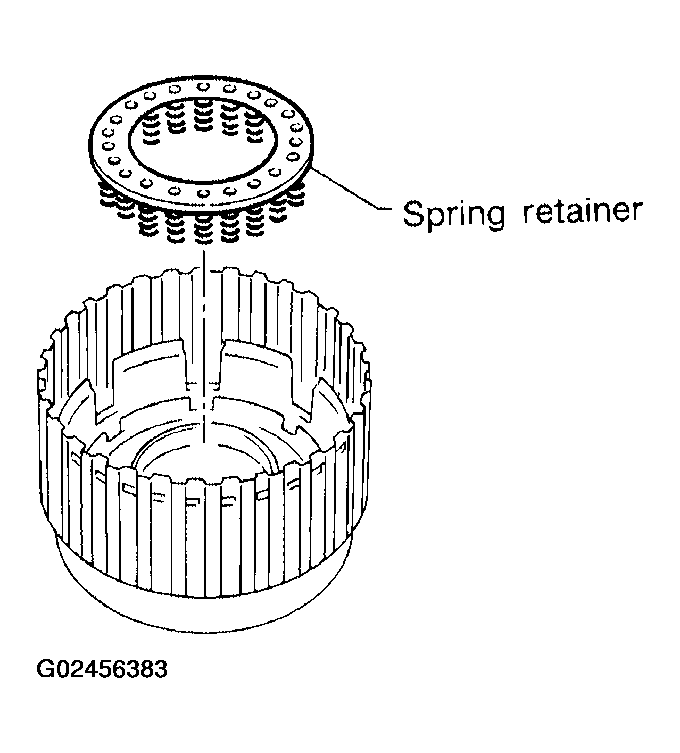 Spring retainer

G02456383