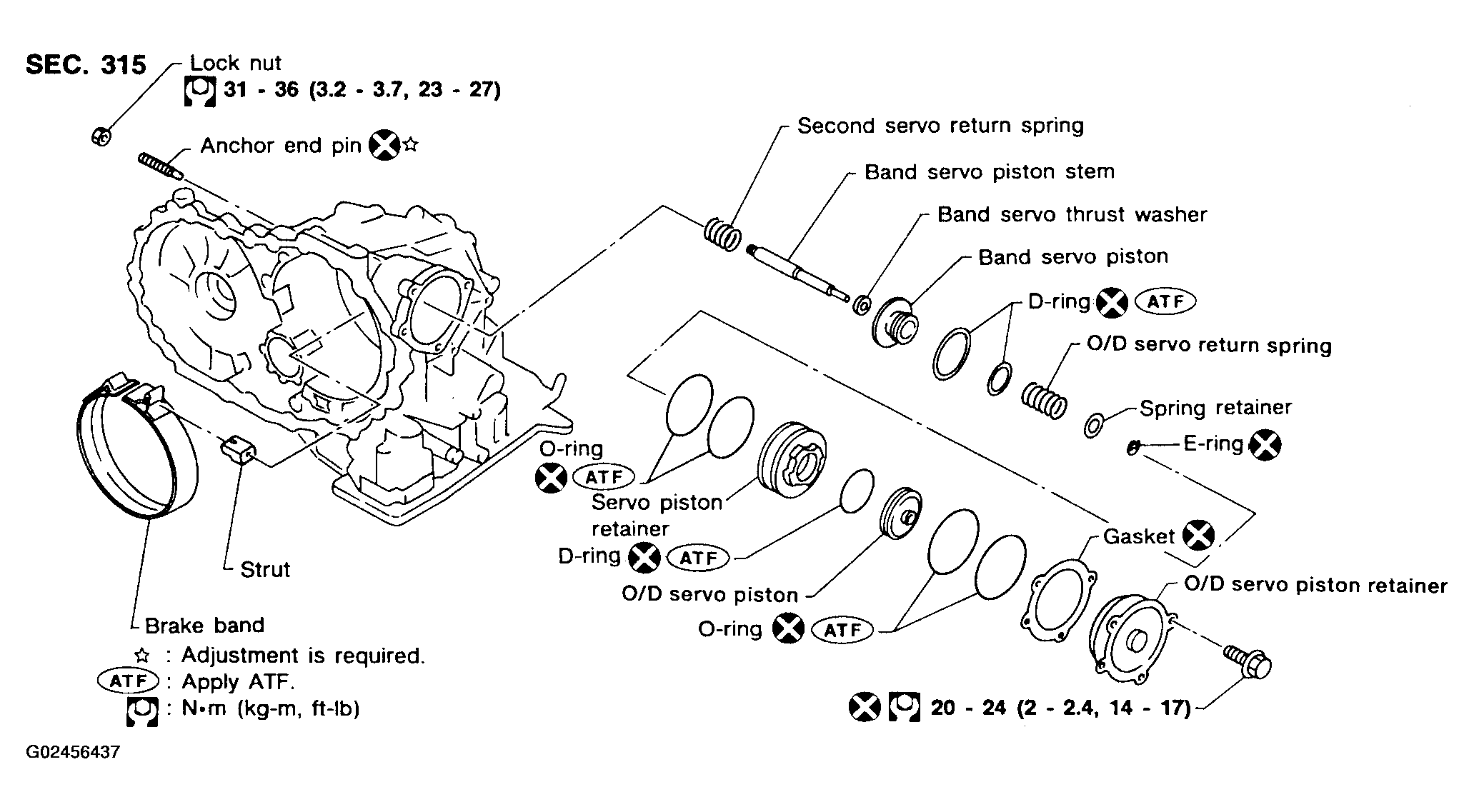 SEC. 315

Lock nut
31 - 36 (3.2 - 3.7, 23 - 27)

Anchor end pin ☆

Second servo return spring

Band servo piston stem

Band servo thrust washer

Band servo piston

D-ring ATF

O/D servo return spring

Spring retainer

E-ring

O-ring
ATF

Servo piston retainer

D-ring ATF

O/D servo piston

O-ring ATF

Gasket

O/D servo piston retainer

20 - 24 (2 - 2.4, 14 - 17)

Strut

Brake band

☆ : Adjustment is required.
ATF : Apply ATF.
: N•m (kg-m, ft-lb)

G02456437