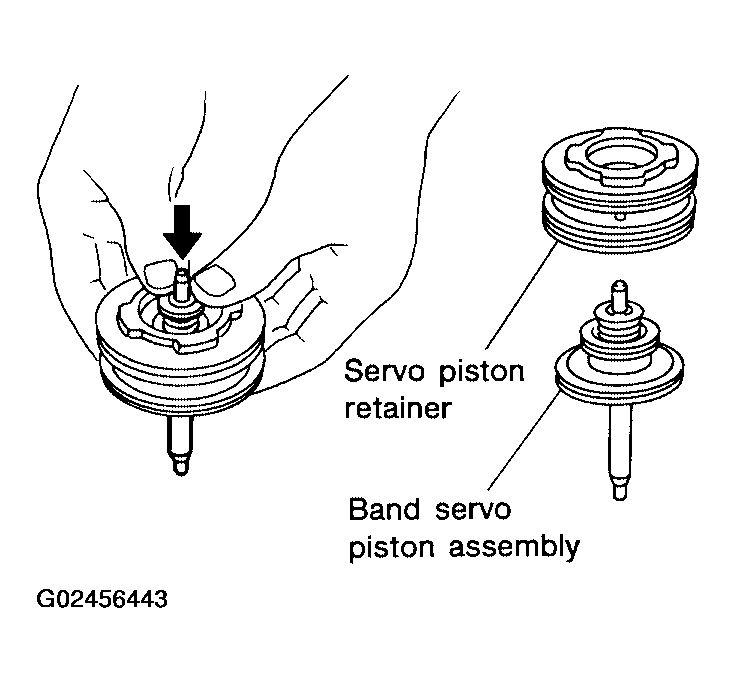 Servo piston retainer

Band servo piston assembly

G02456443