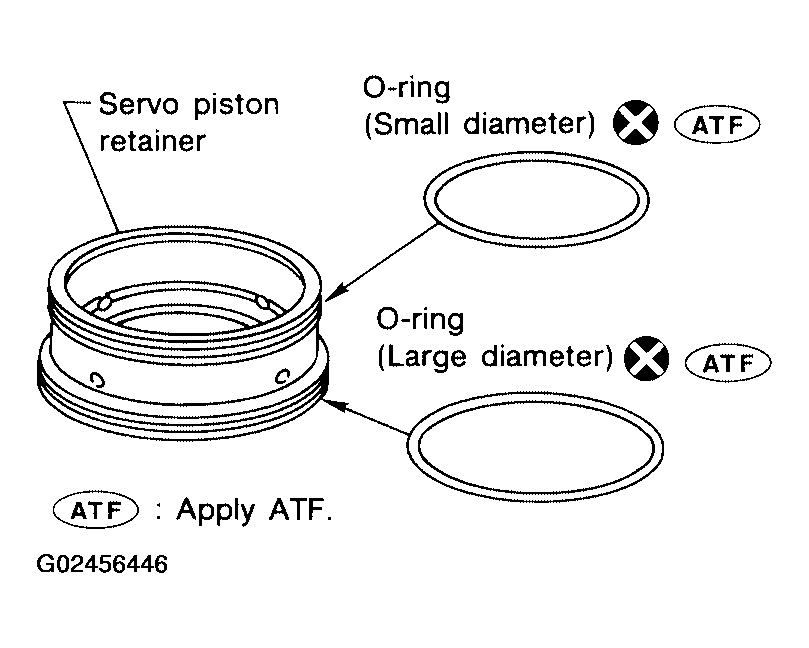 Servo piston retainer

O-ring
(Small diameter) ATF

O-ring
(Large diameter) ATF

ATF : Apply ATF.

G02456446