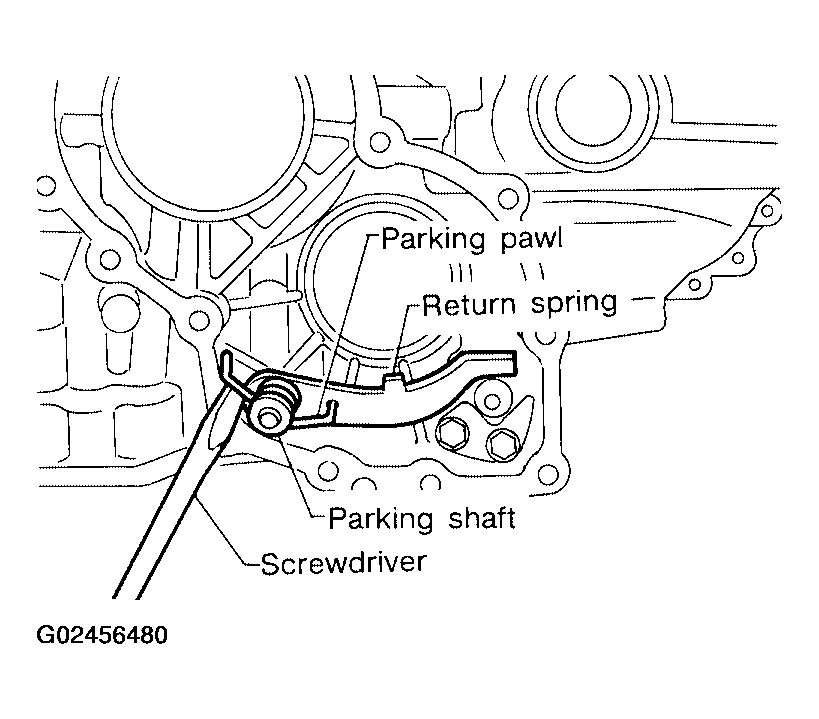 Parking pawl
Return spring
Parking shaft
Screwdriver
G02456480