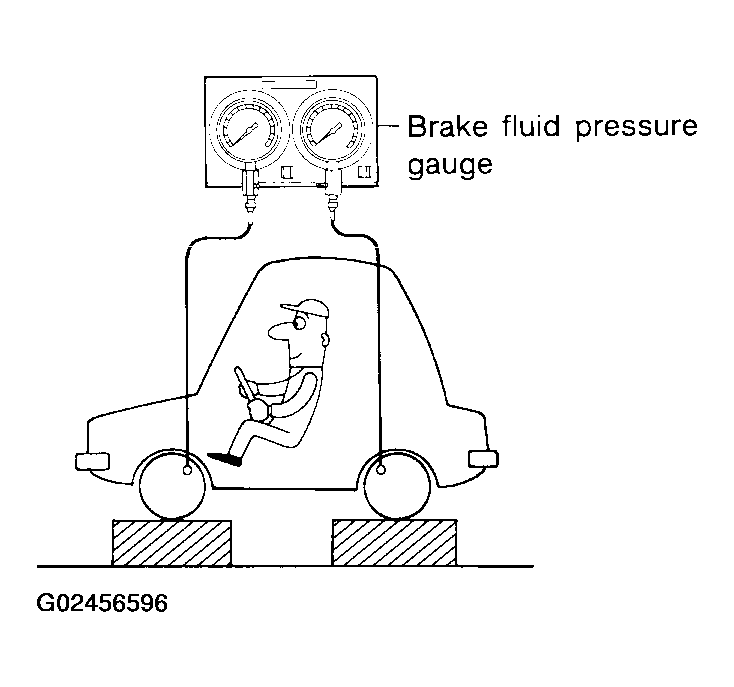 Brake fluid pressure gauge

G02456596