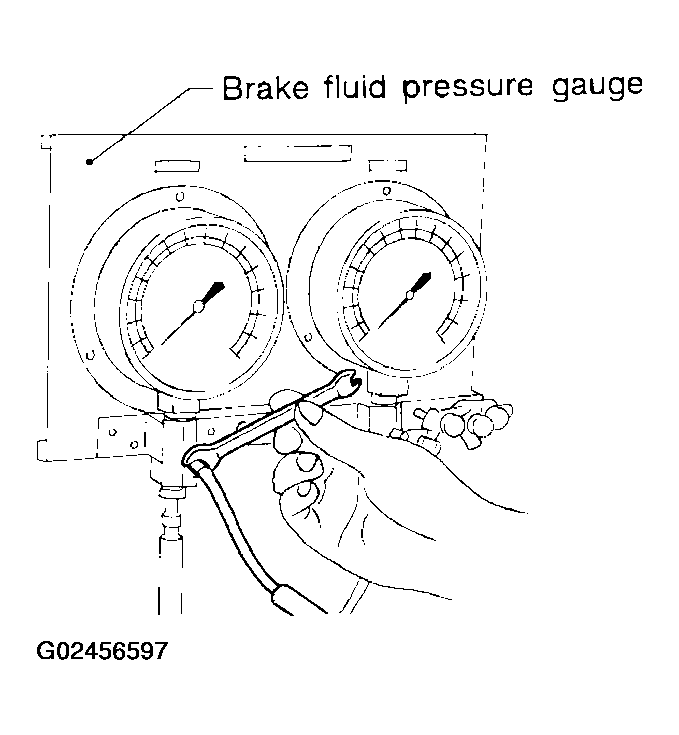 Brake fluid pressure gauge

G02456597