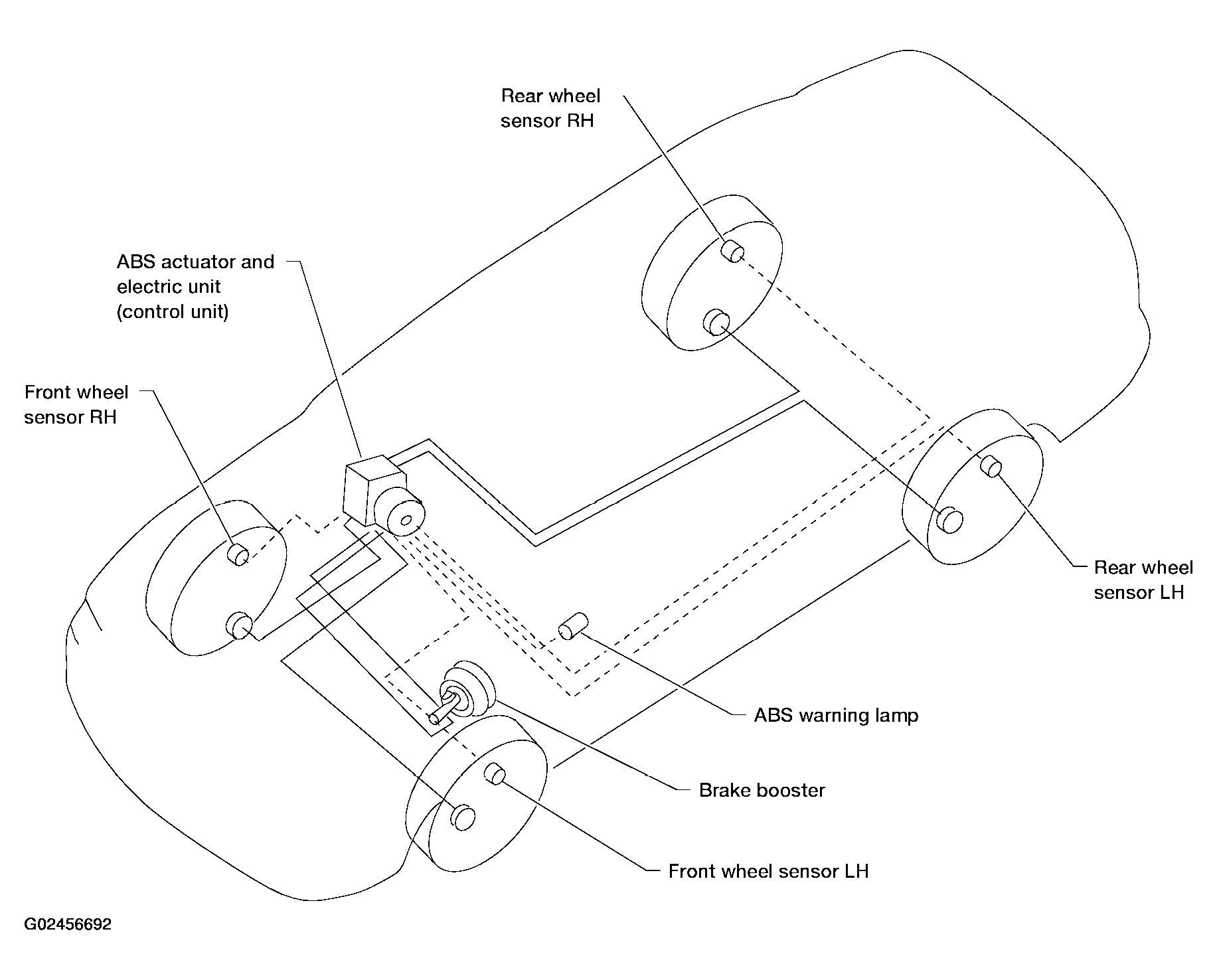 Rear wheel sensor RH

ABS actuator and electric unit (control unit)

Front wheel sensor RH

Rear wheel sensor LH

ABS warning lamp

Brake booster

Front wheel sensor LH

G02456692