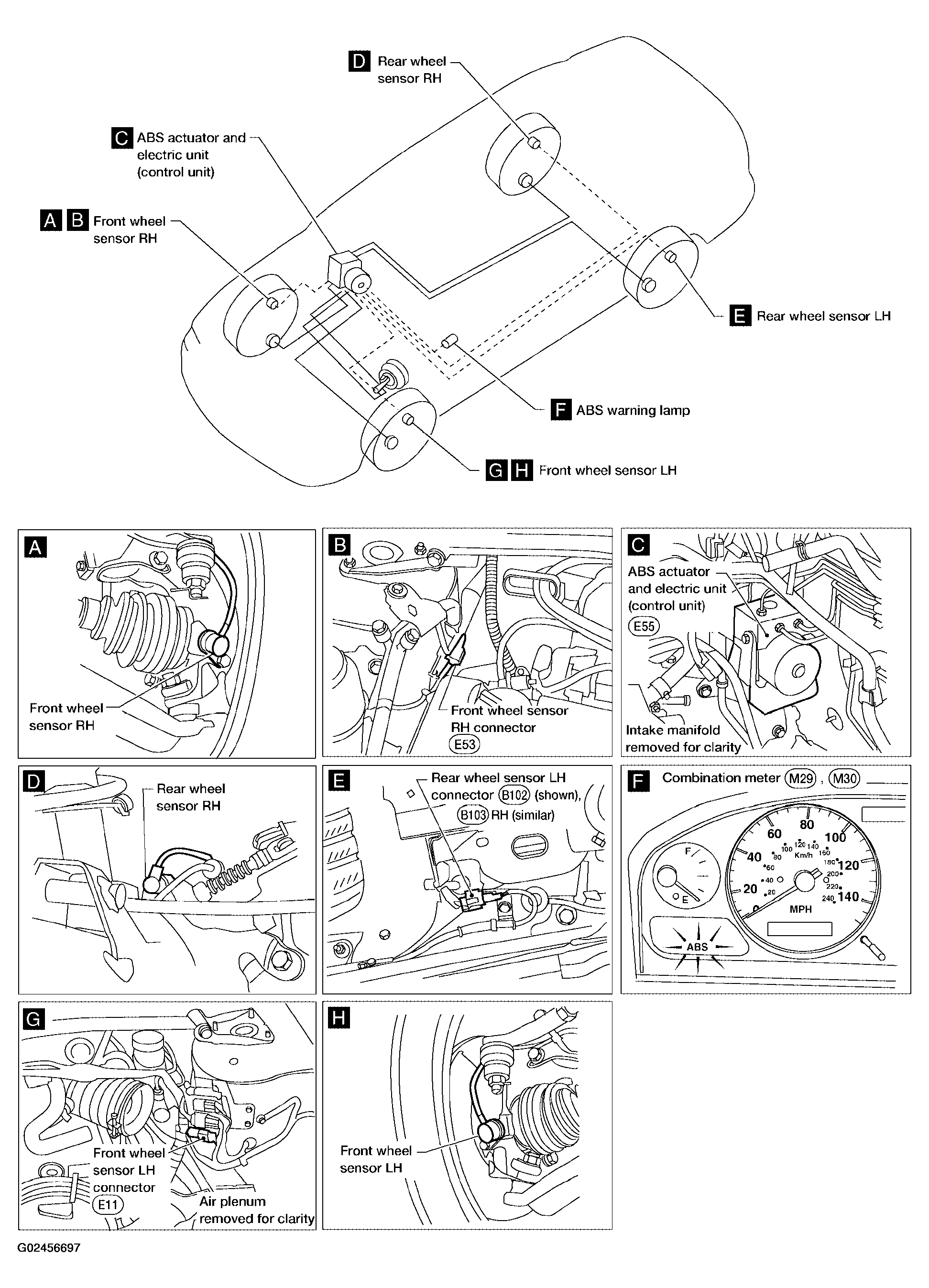 D Rear wheel sensor RH

C ABS actuator and electric unit (control unit)

A B Front wheel sensor RH

E Rear wheel sensor LH

F ABS warning lamp

G H Front wheel sensor LH

A

Front wheel sensor RH

B

Front wheel sensor RH connector E53

C

ABS actuator and electric unit (control unit) E55

Intake manifold removed for clarity

D

Rear wheel sensor RH

E

Rear wheel sensor LH connector B102 (shown), B103 RH (similar)

F

Combination meter M29 , M30

F E

20 40 60 80 100 120 140

20 40 60 80 100 120 140 160 180 200 220 240 Km/h

MPH

ABS

G

Front wheel sensor LH connector E11

Air plenum removed for clarity

H

Front wheel sensor LH

G02456697