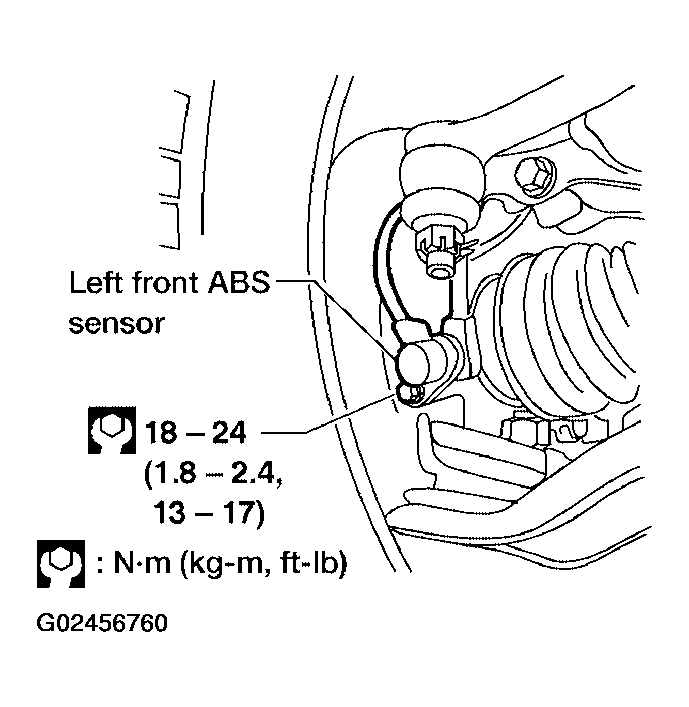 Left front ABS sensor

18 – 24 (1.8 – 2.4, 13 – 17)

: N·m (kg-m, ft-lb)

G02456760