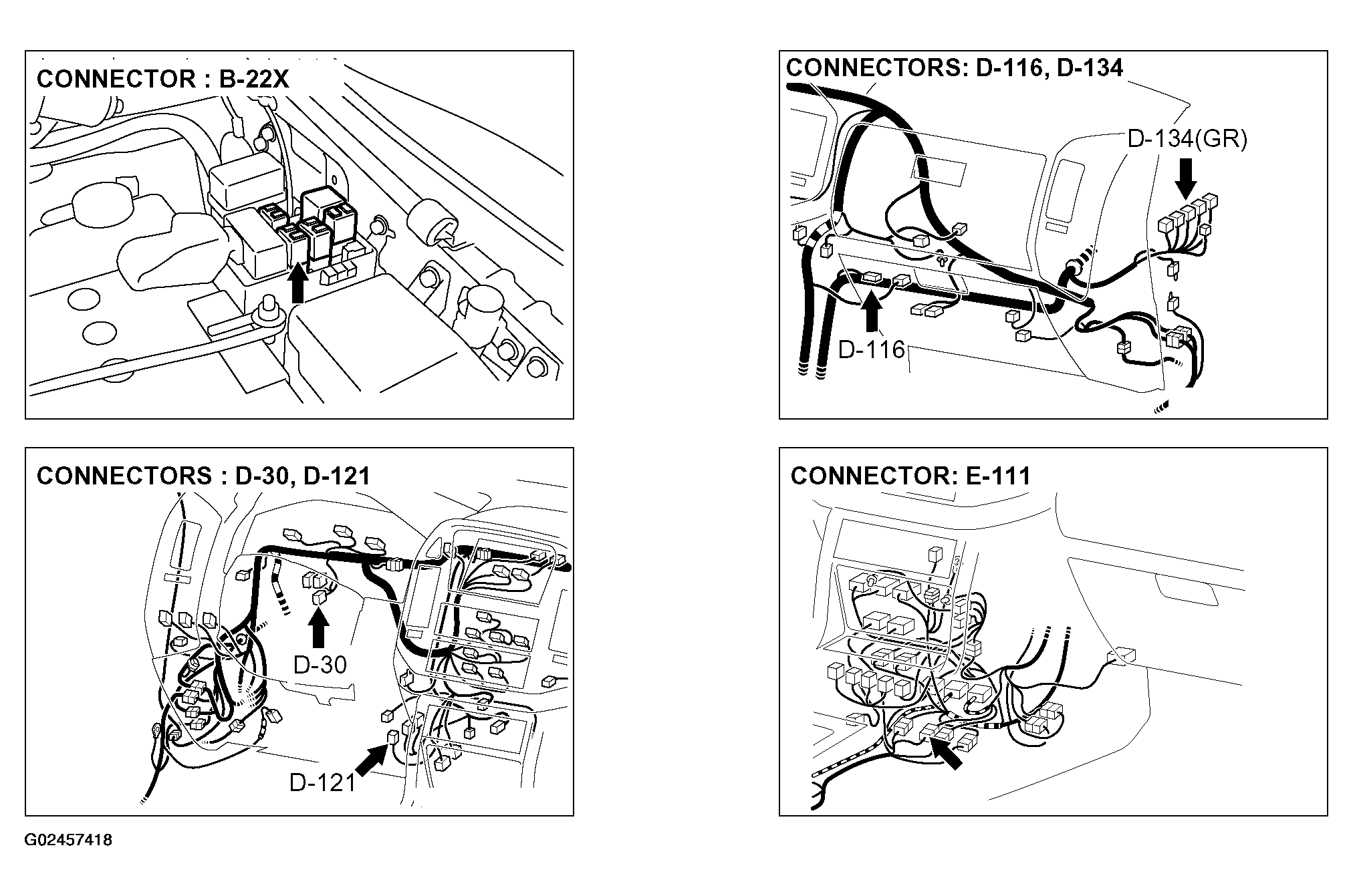 CONNECTOR : B-22X

CONNECTORS: D-116, D-134

D-134(GR)

D-116

CONNECTORS : D-30, D-121

D-30

D-121

CONNECTOR: E-111

G02457418