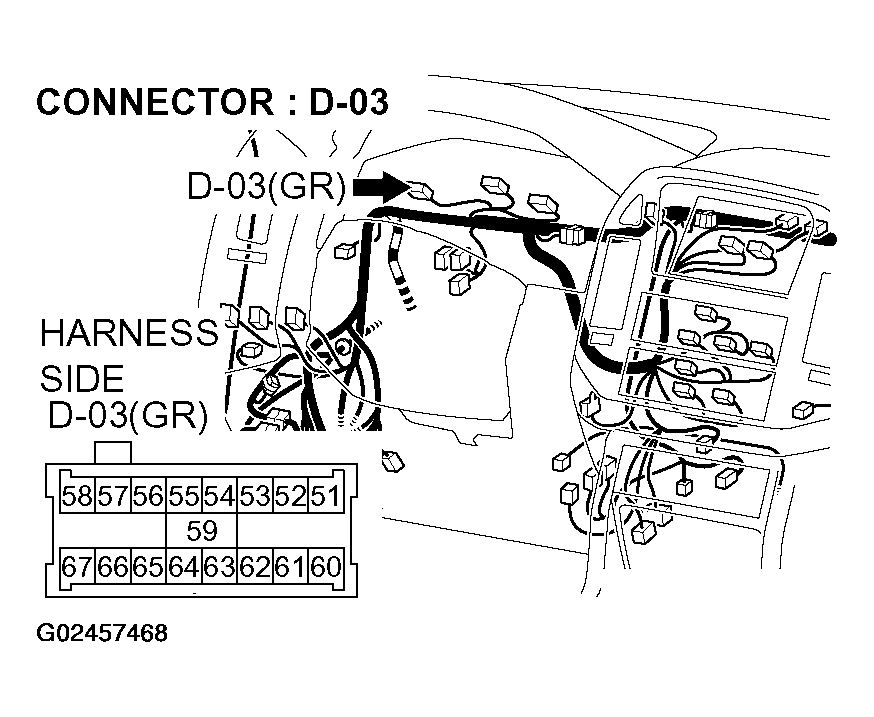 CONNECTOR : D-03

D-03(GR)

HARNESS SIDE
D-03(GR)

58 57 56 55 54 53 52 51
59
67 66 65 64 63 62 61 60

G02457468