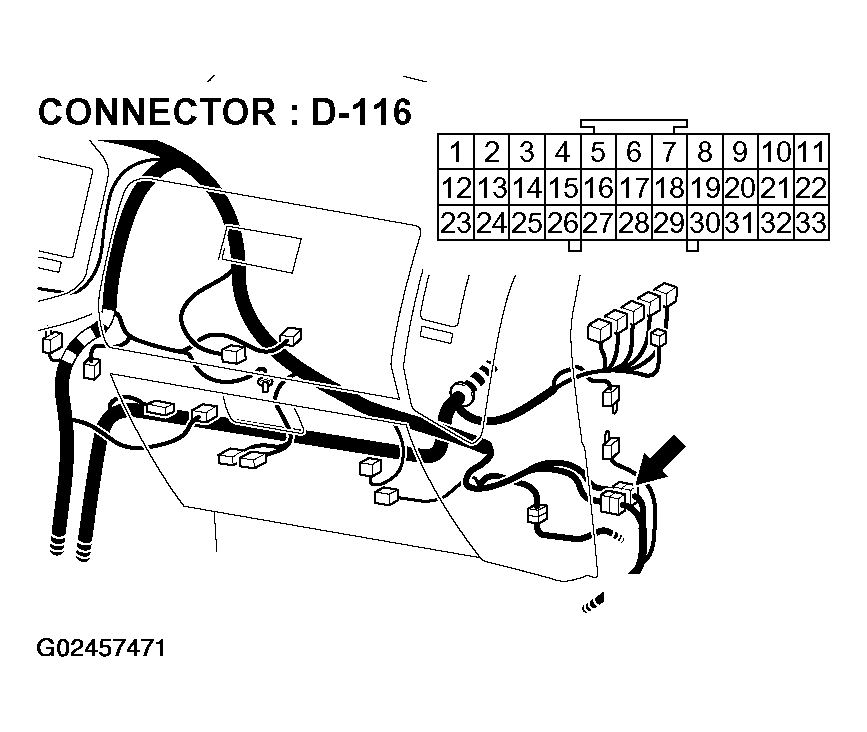 CONNECTOR : D-116

| 1 | 2 | 3 | 4 | 5 | 6 | 7 | 8 | 9 | 10 | 11 |
|---|---|---|---|---|---|---|---|---|---|---|
| 12 | 13 | 14 | 15 | 16 | 17 | 18 | 19 | 20 | 21 | 22 |
| 23 | 24 | 25 | 26 | 27 | 28 | 29 | 30 | 31 | 32 | 33 |

G02457471