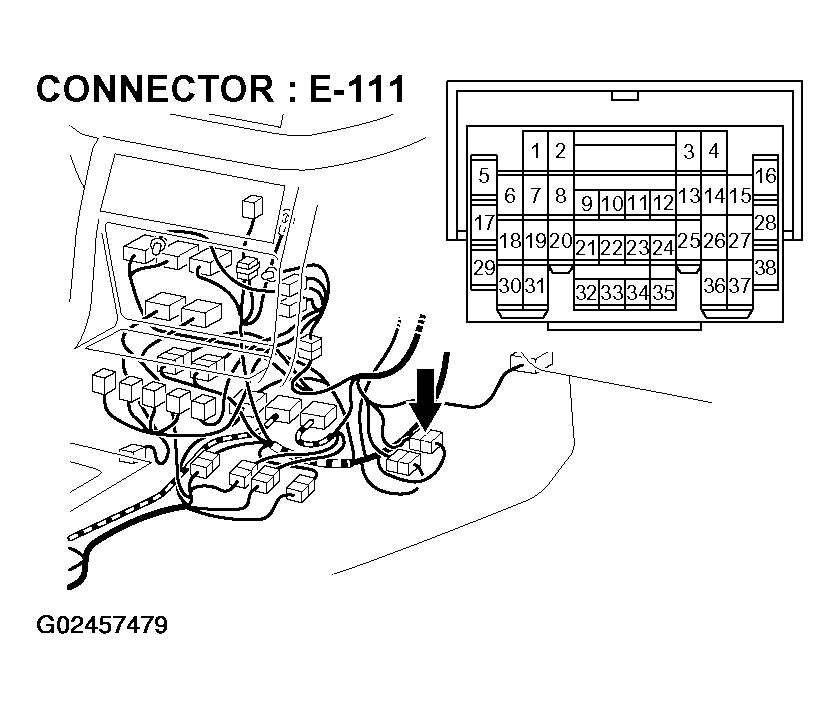 CONNECTOR : E-111

1 2 3 4
5 6 7 8 9 10 11 12 13 14 15 16
17 18 19 20 21 22 23 24 25 26 27 28
29 30 31 32 33 34 35 36 37 38

G02457479