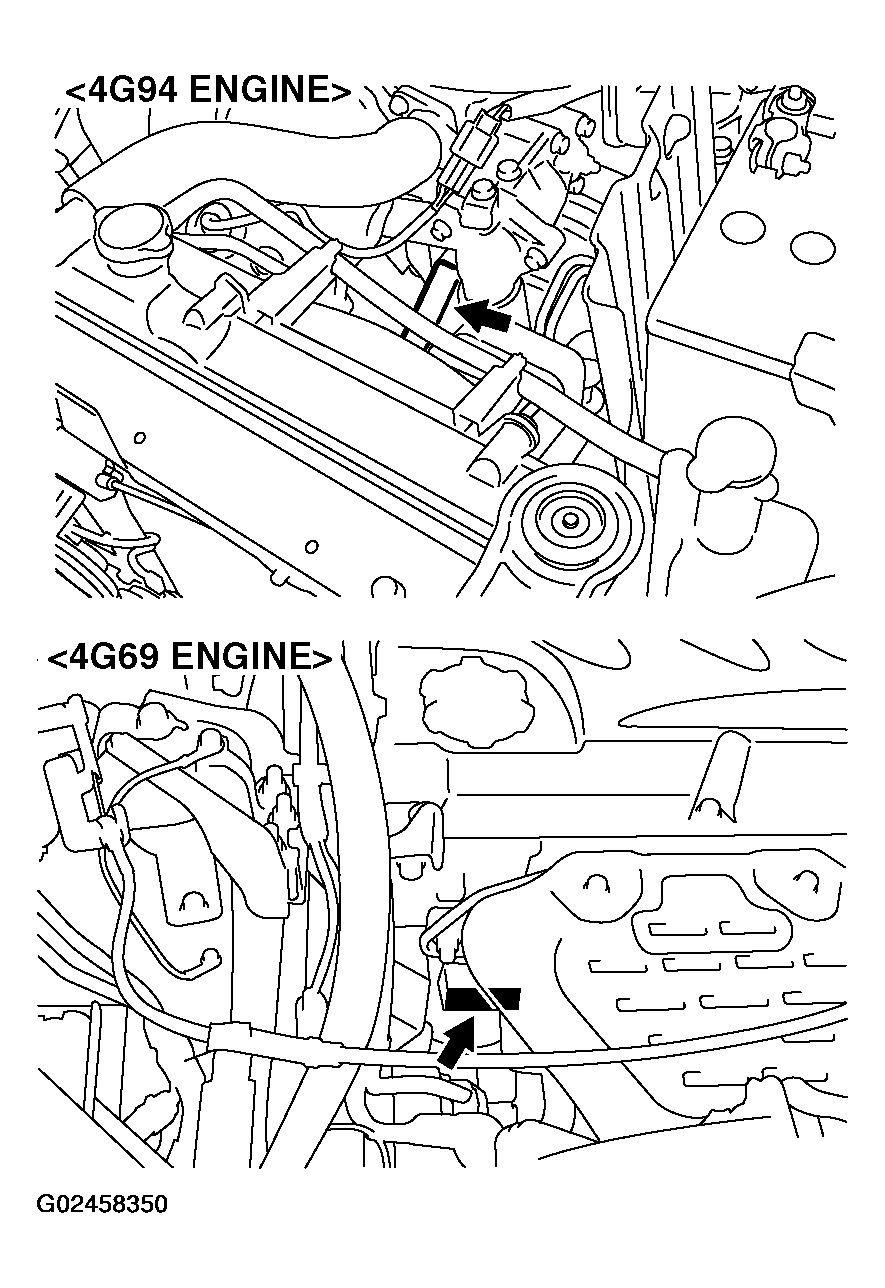 <4G94 ENGINE>

<4G69 ENGINE>

G02458350