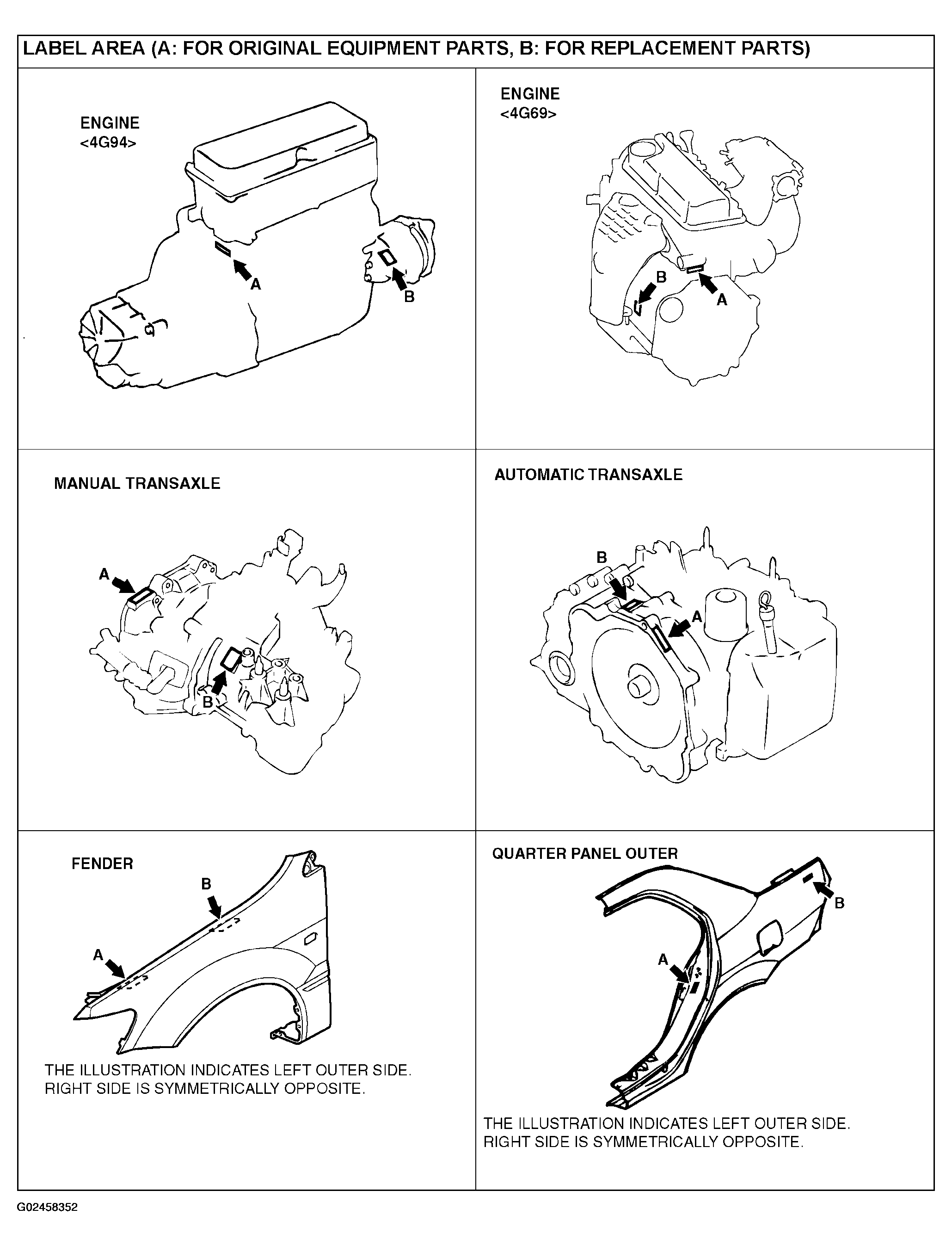 LABEL AREA (A: FOR ORIGINAL EQUIPMENT PARTS, B: FOR REPLACEMENT PARTS)

ENGINE
<4G94>

A

B

ENGINE
<4G69>

B

A

MANUAL TRANSAXLE

A

B

AUTOMATIC TRANSAXLE

B

A

FENDER

B

A

THE ILLUSTRATION INDICATES LEFT OUTER SIDE. RIGHT SIDE IS SYMMETRICALLY OPPOSITE.

QUARTER PANEL OUTER

B

A

THE ILLUSTRATION INDICATES LEFT OUTER SIDE. RIGHT SIDE IS SYMMETRICALLY OPPOSITE.

G02458352