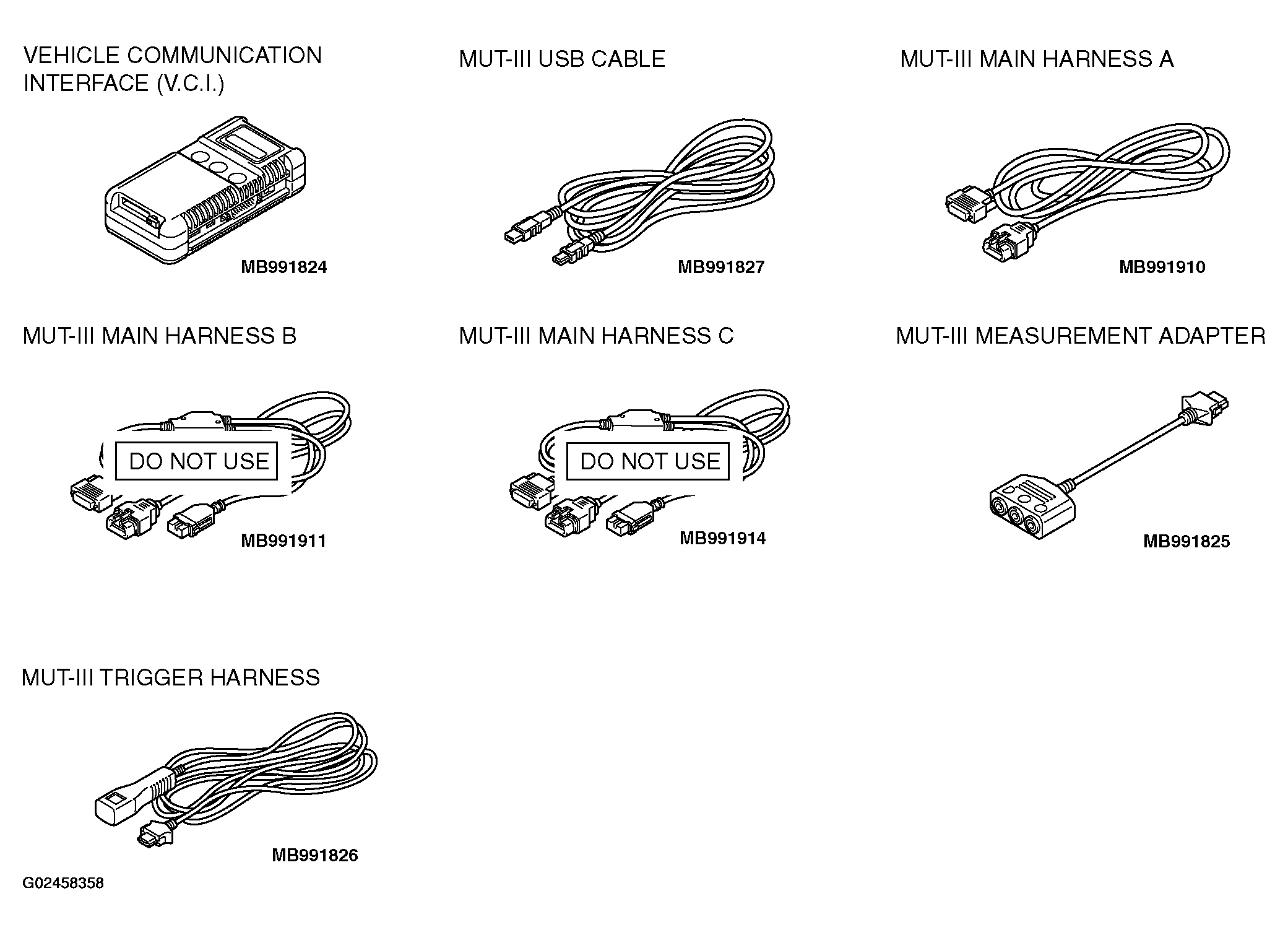 VEHICLE COMMUNICATION INTERFACE (V.C.I.)

MB991824

MUT-III USB CABLE

MB991827

MUT-III MAIN HARNESS A

MB991910

MUT-III MAIN HARNESS B

DO NOT USE

MB991911

MUT-III MAIN HARNESS C

DO NOT USE

MB991914

MUT-III MEASUREMENT ADAPTER

MB991825

MUT-III TRIGGER HARNESS

MB991826

G02458358