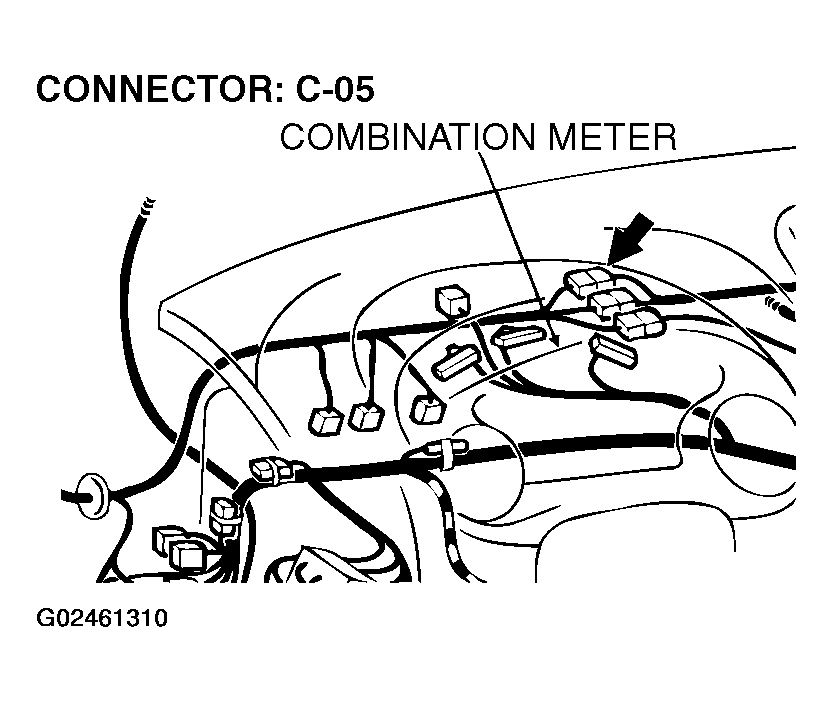 CONNECTOR: C-05

COMBINATION METER

G02461310