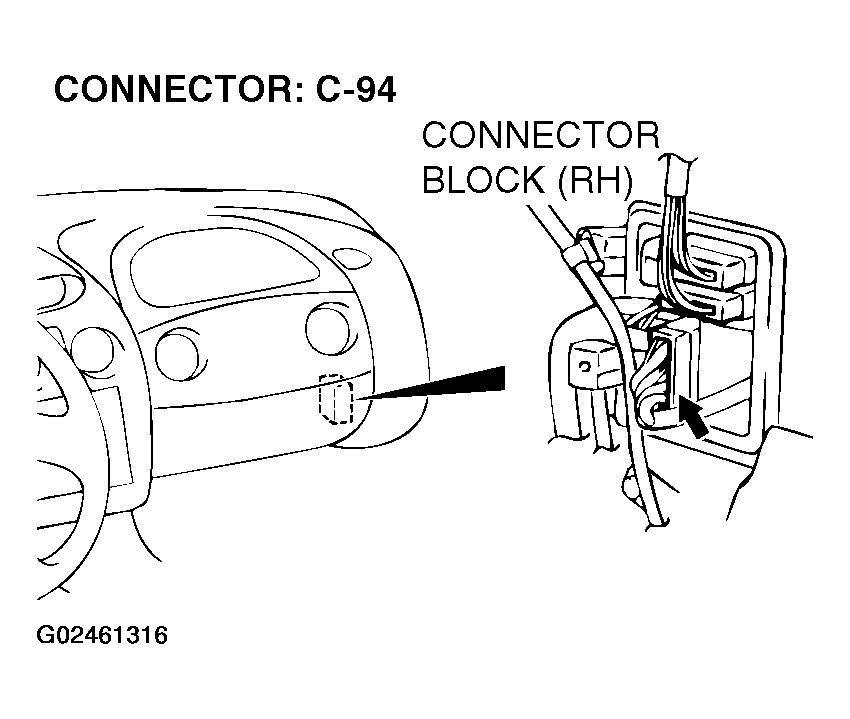 CONNECTOR: C-94

CONNECTOR BLOCK (RH)

G02461316