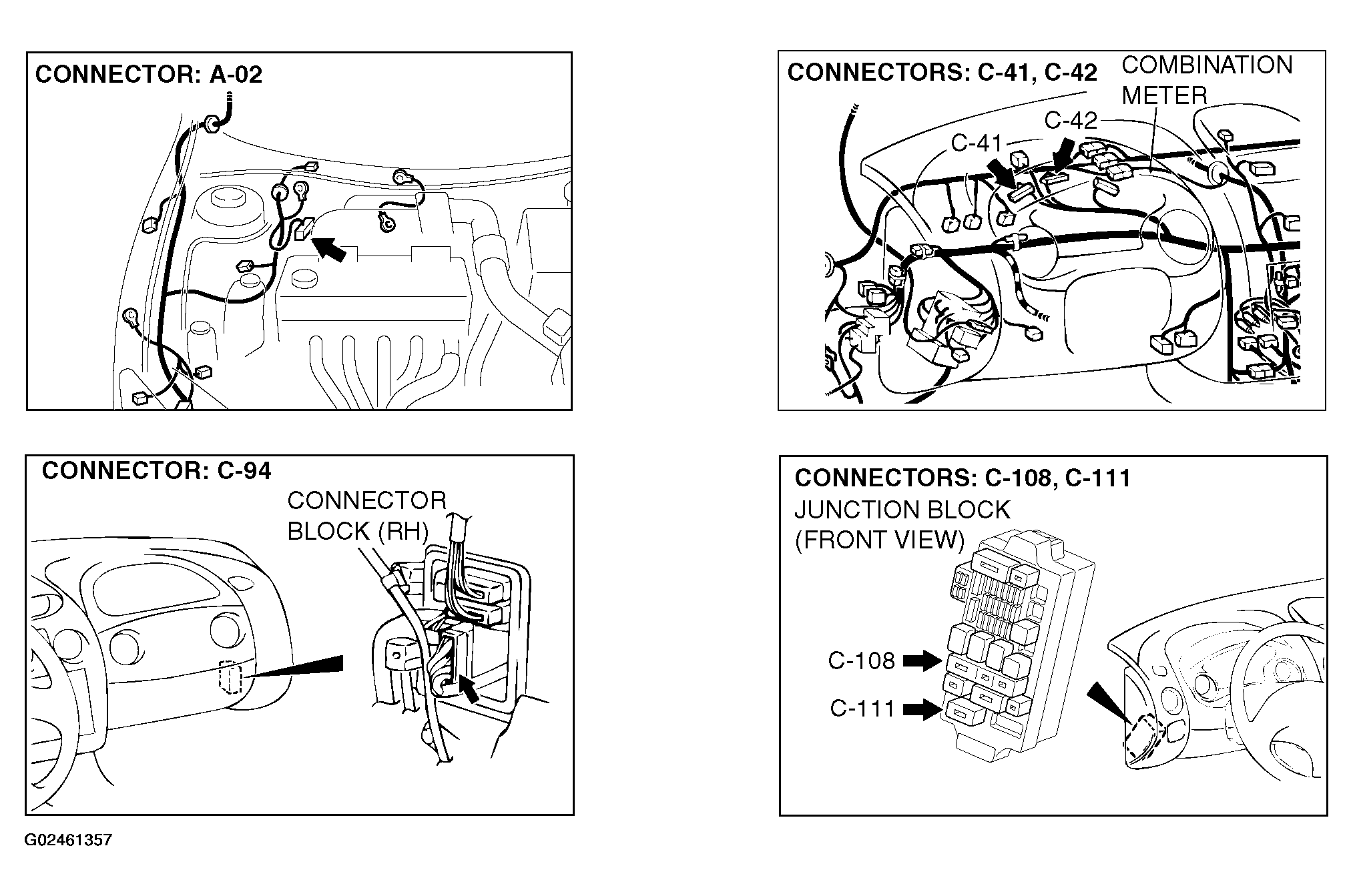 CONNECTOR: A-02

CONNECTORS: C-41, C-42
COMBINATION METER
C-42
C-41

CONNECTOR: C-94
CONNECTOR BLOCK (RH)

CONNECTORS: C-108, C-111
JUNCTION BLOCK (FRONT VIEW)
C-108
C-111

G02461357