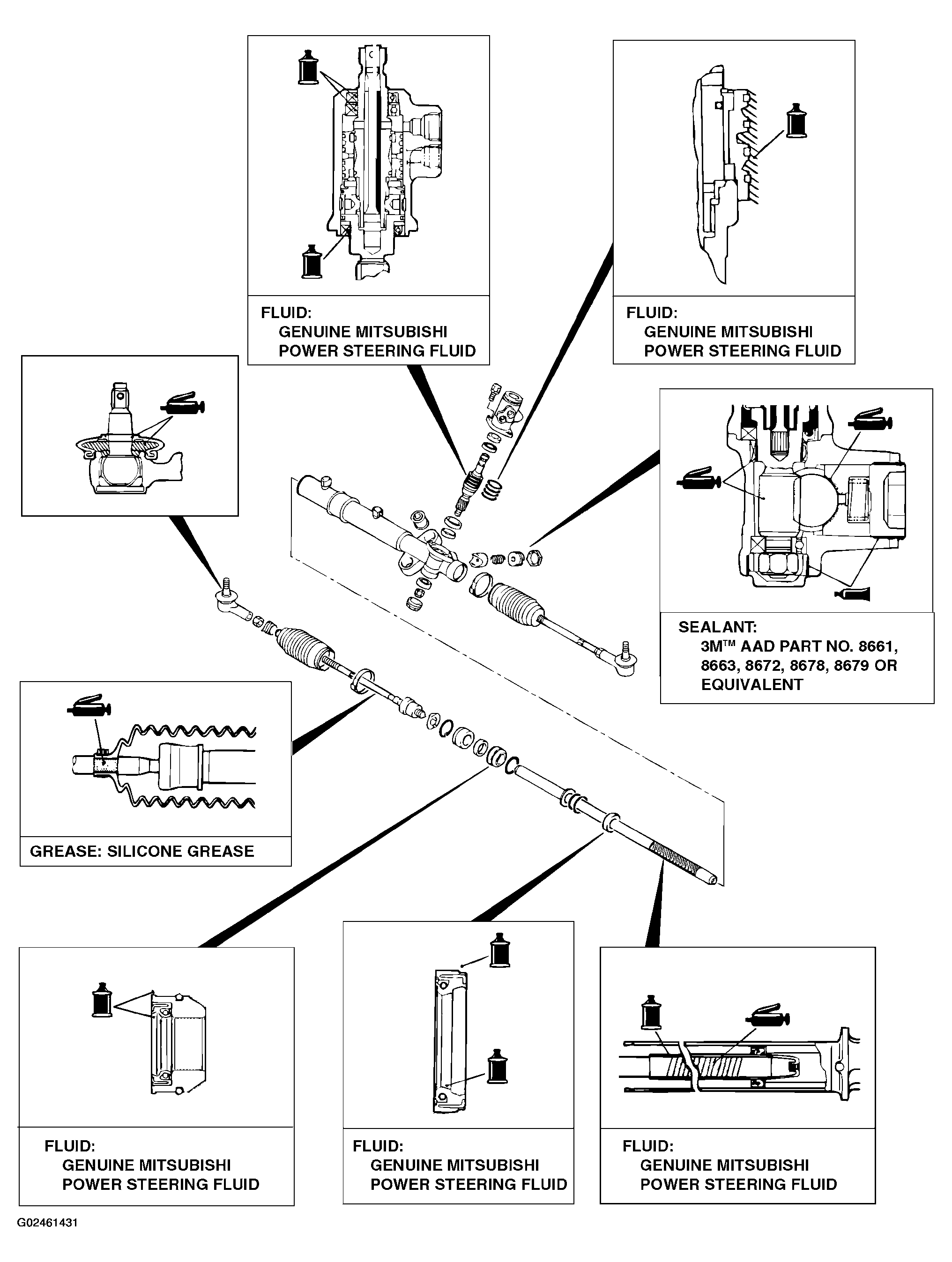 FLUID:
GENUINE MITSUBISHI POWER STEERING FLUID

FLUID:
GENUINE MITSUBISHI POWER STEERING FLUID

SEALANT:
3M™ AAD PART NO. 8661, 8663, 8672, 8678, 8679 OR EQUIVALENT

GREASE: SILICONE GREASE

FLUID:
GENUINE MITSUBISHI POWER STEERING FLUID

FLUID:
GENUINE MITSUBISHI POWER STEERING FLUID

FLUID:
GENUINE MITSUBISHI POWER STEERING FLUID

G02461431