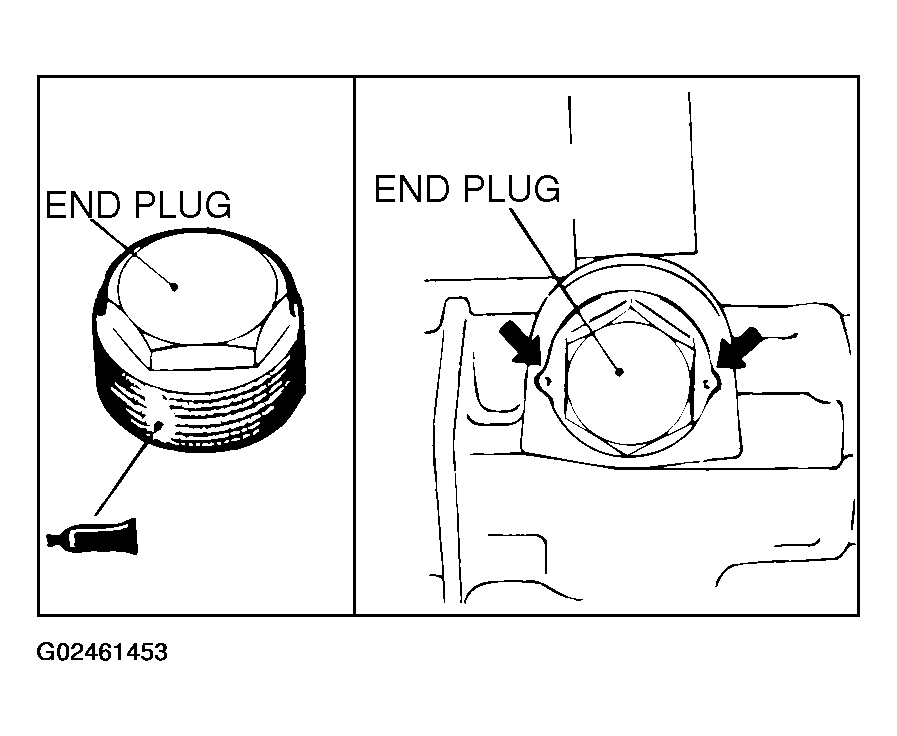 END PLUG

END PLUG

G02461453