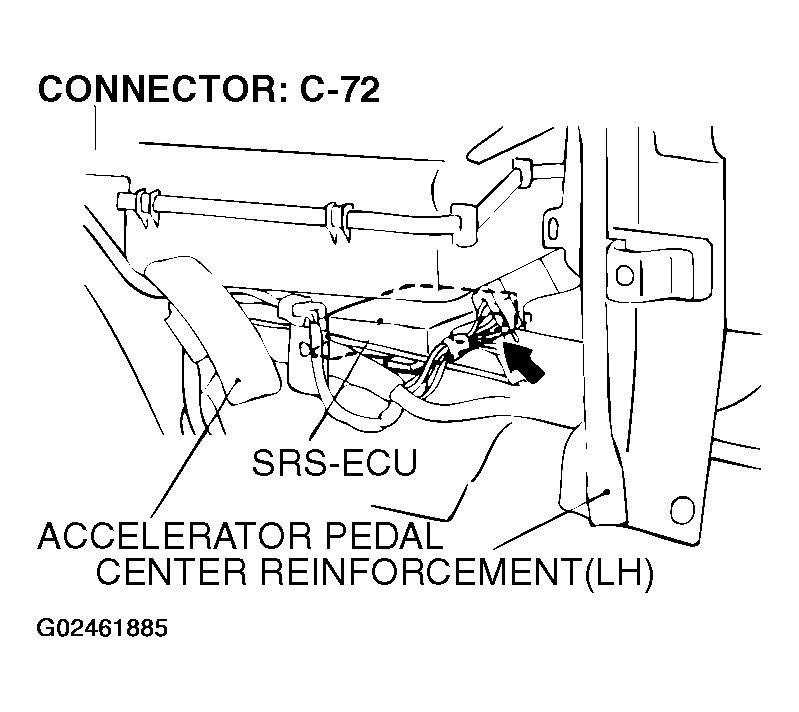 CONNECTOR: C-72

SRS-ECU

ACCELERATOR PEDAL

CENTER REINFORCEMENT(LH)

G02461885