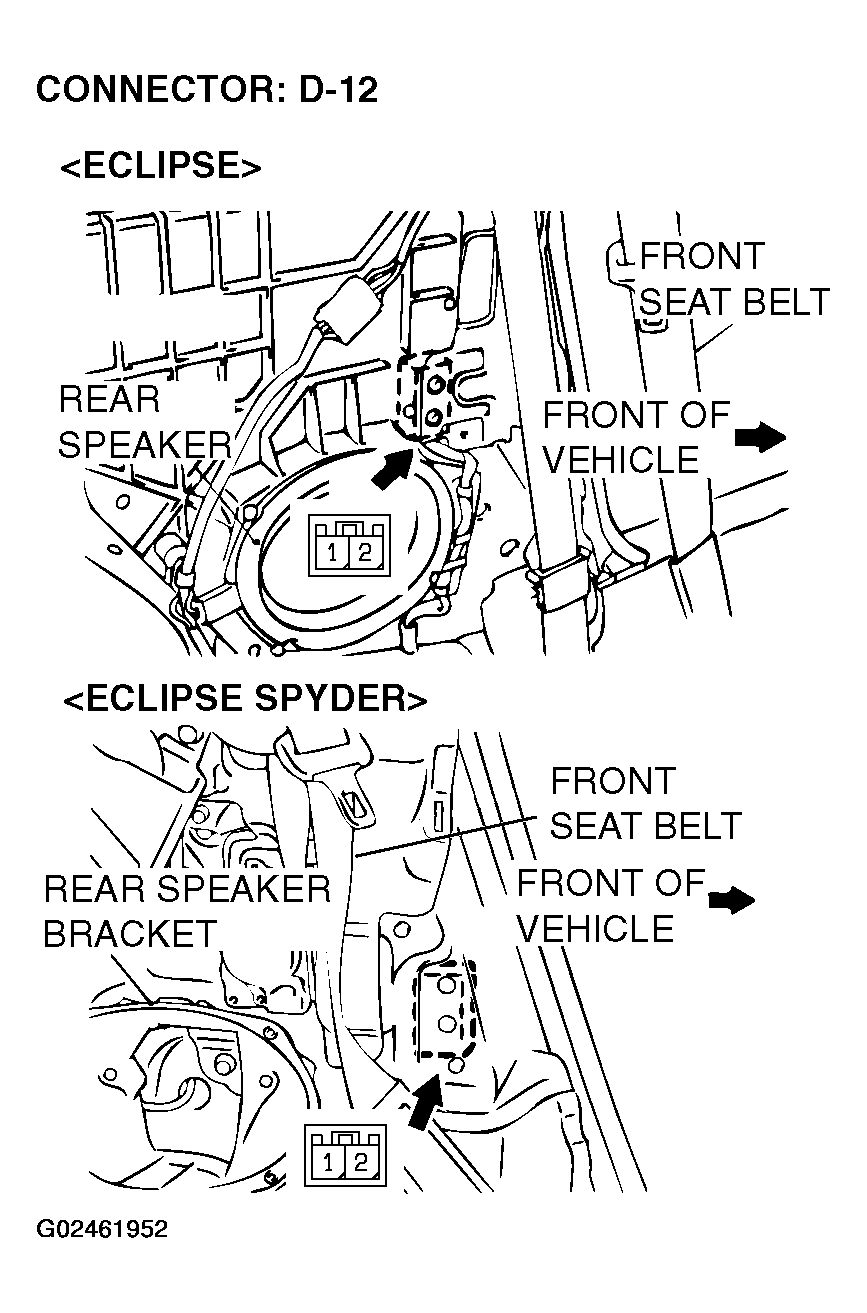 CONNECTOR: D-12

<ECLIPSE>

FRONT SEAT BELT

REAR SPEAKER

FRONT OF VEHICLE

1 2

<ECLIPSE SPYDER>

FRONT SEAT BELT

REAR SPEAKER BRACKET

FRONT OF VEHICLE

1 2

G02461952