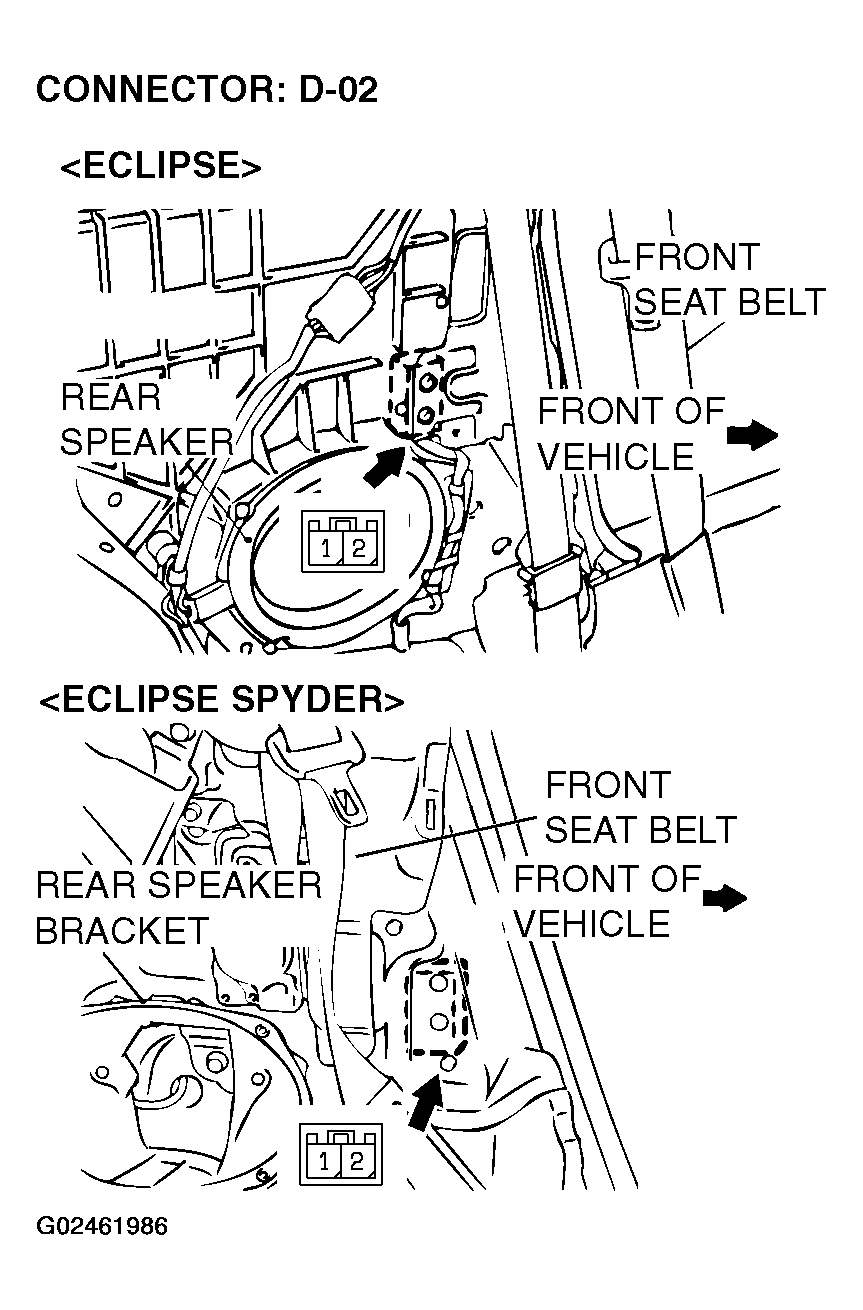 CONNECTOR: D-02

<ECLIPSE>

FRONT SEAT BELT

REAR SPEAKER

FRONT OF VEHICLE

1 2

<ECLIPSE SPYDER>

FRONT SEAT BELT

REAR SPEAKER BRACKET

FRONT OF VEHICLE

1 2

G02461986