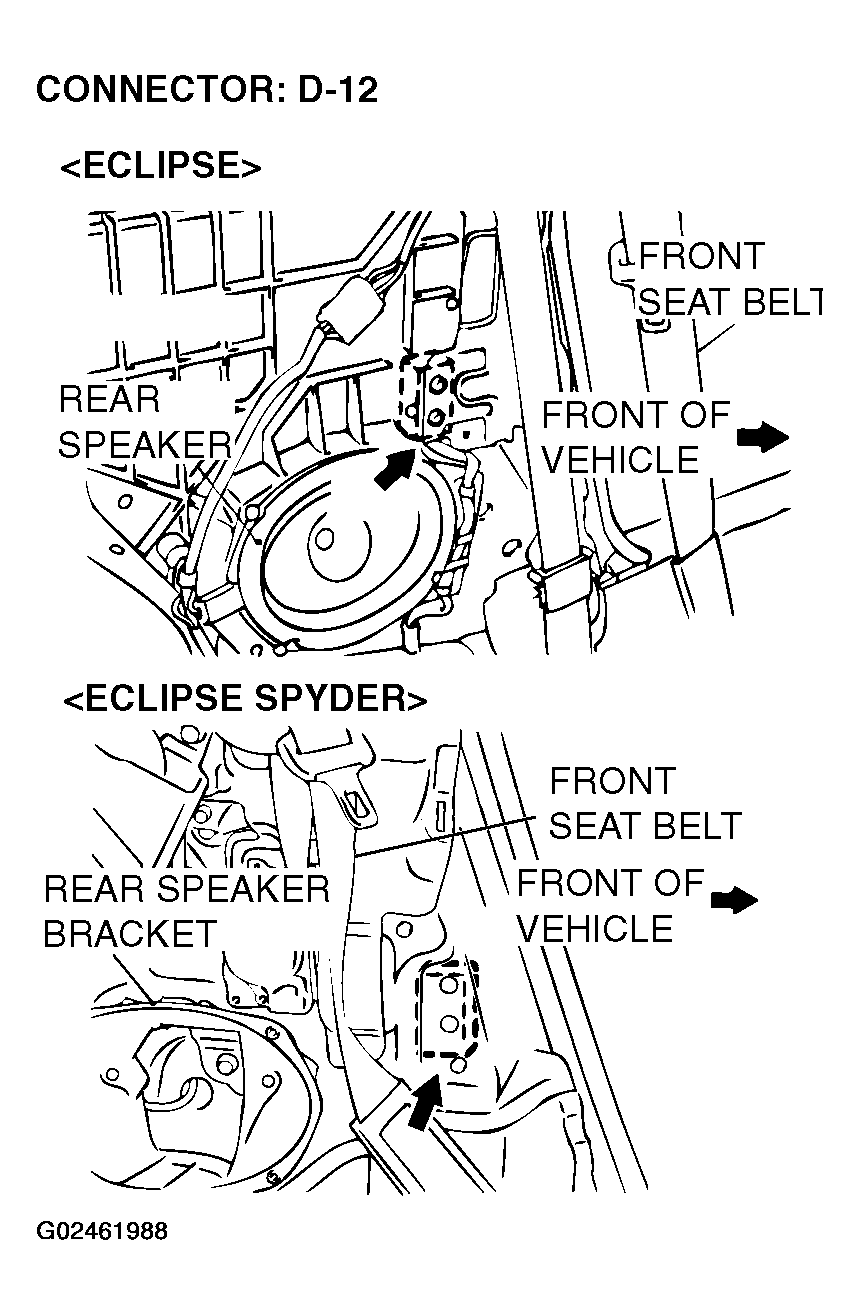 CONNECTOR: D-12

<ECLIPSE>

FRONT SEAT BELT

REAR SPEAKER

FRONT OF VEHICLE

<ECLIPSE SPYDER>

FRONT SEAT BELT

REAR SPEAKER BRACKET

FRONT OF VEHICLE

G02461988